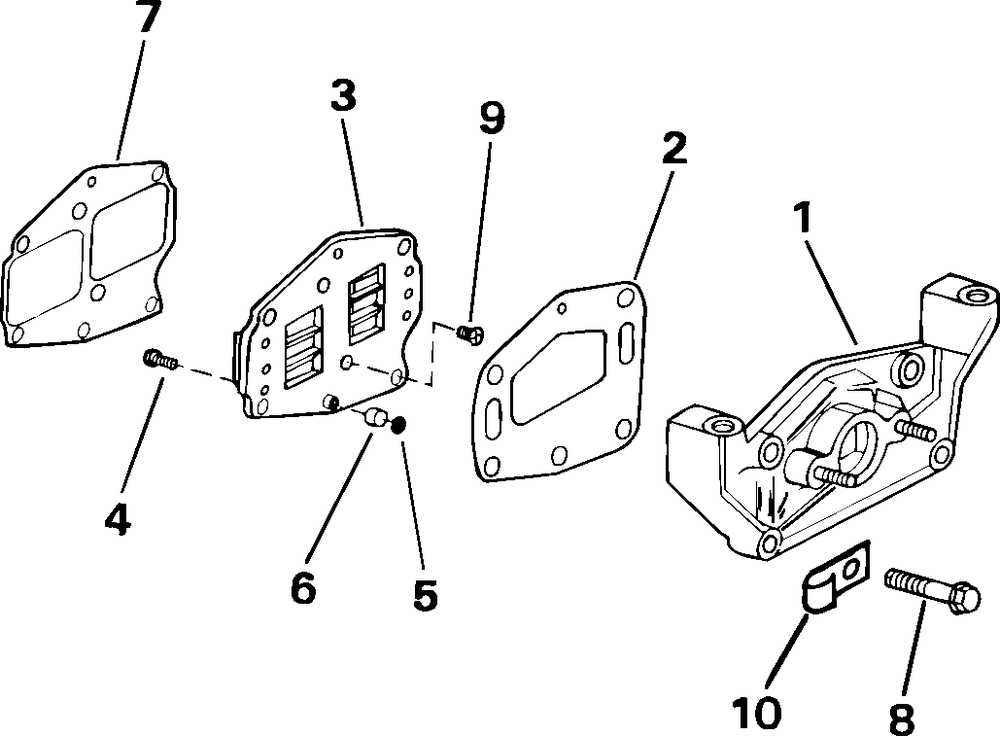 7
3
9
2
1
4
6
5
10
8