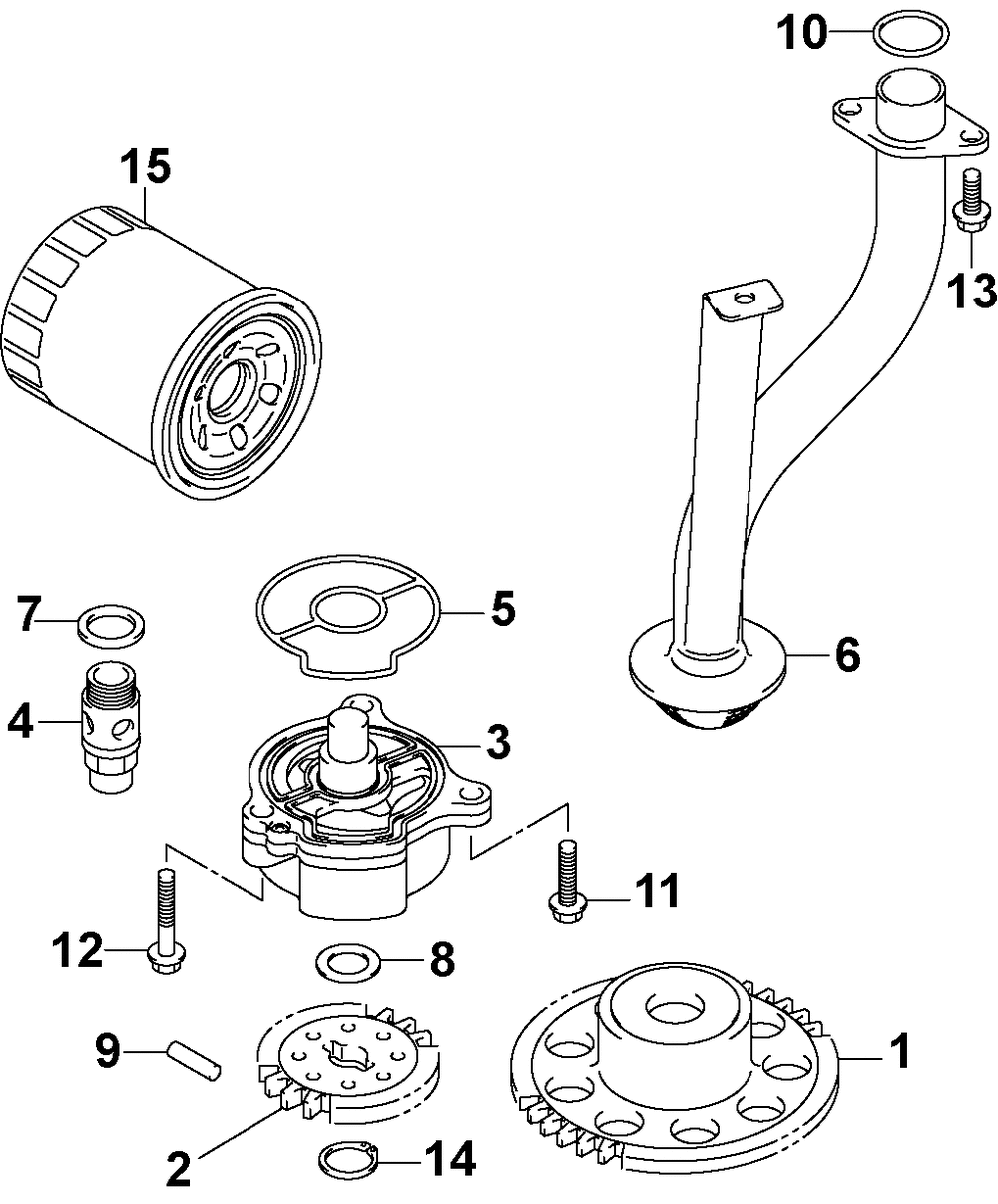 10
15
13
7
5
6
4
3
11
12
8
9
1
2
14