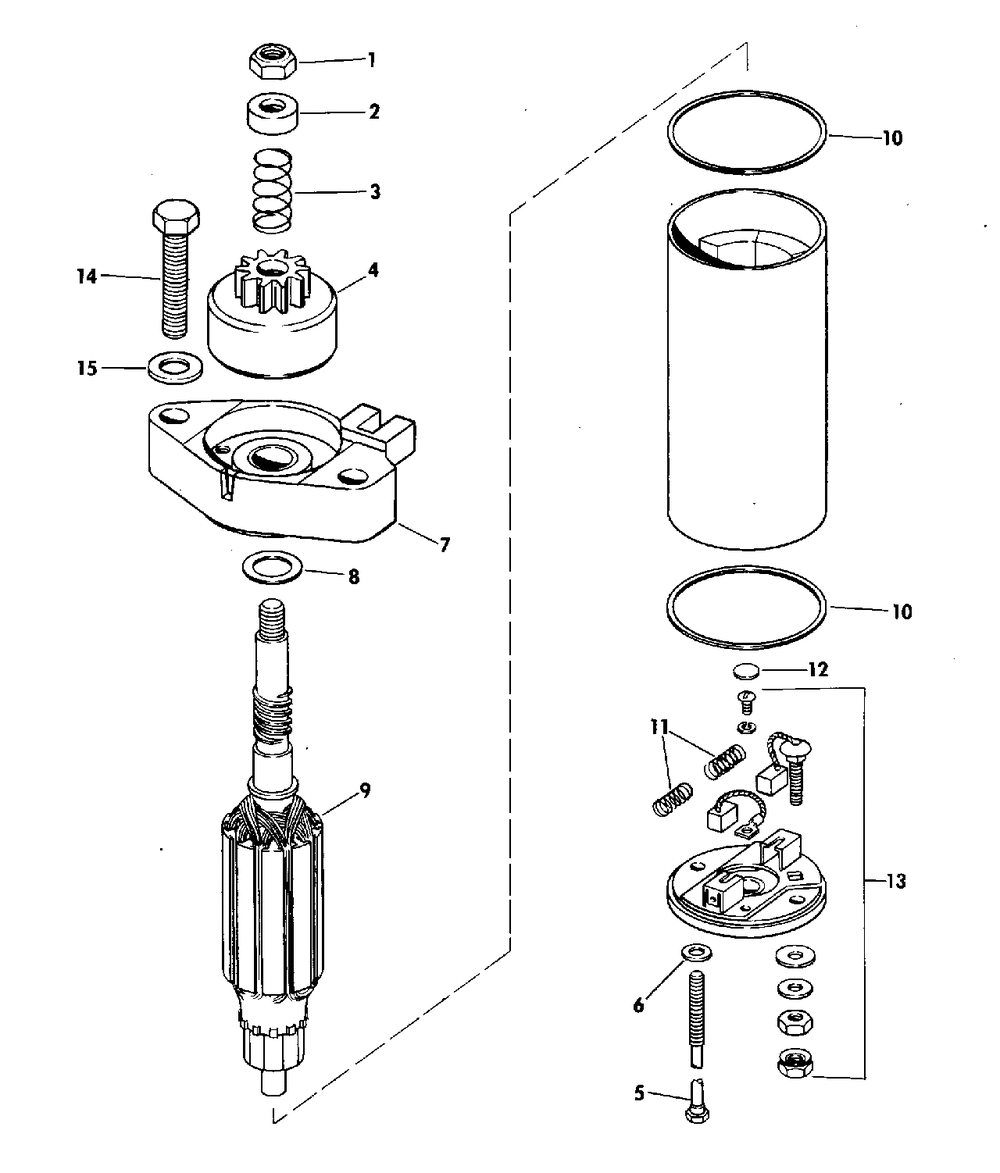 1
2
3
14
4
15
7
8
9
10
10
12
11
13
6
5