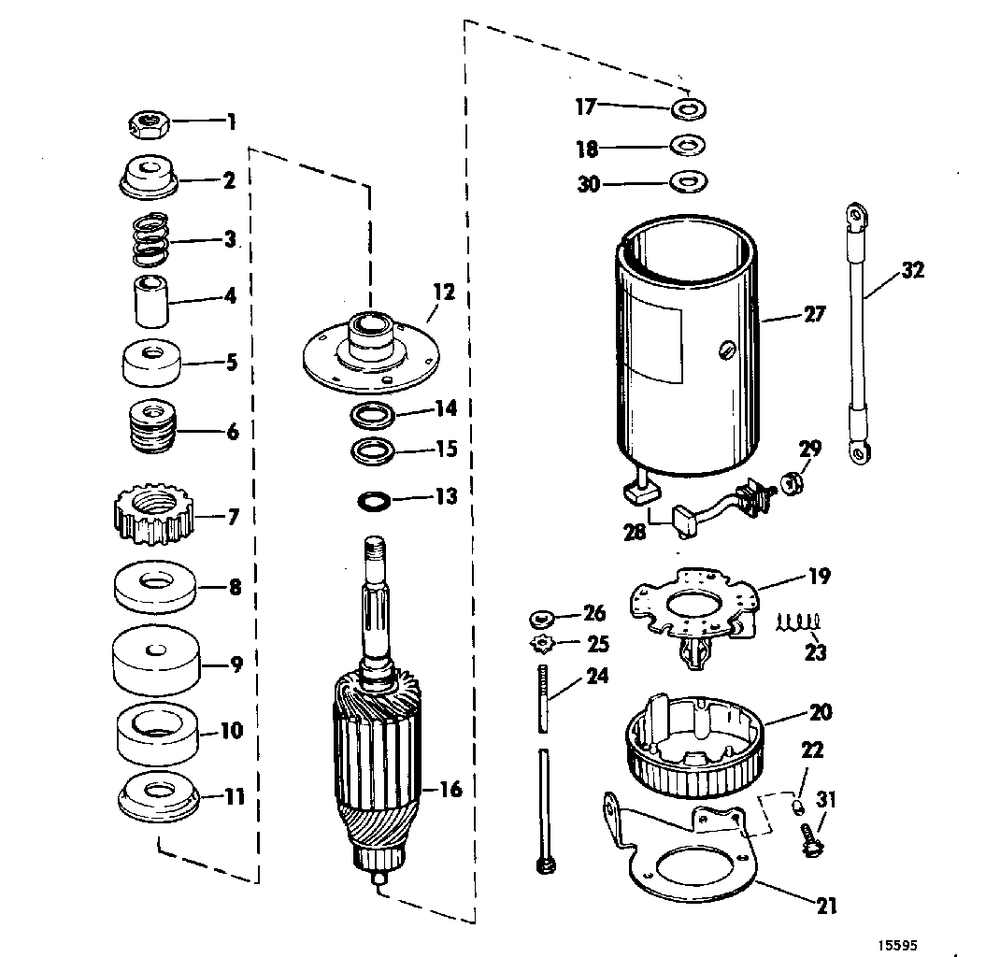 1
2
3
4
5
6
7
8
9
10
11
12
14
15
13
16
17
18
30
27
32
29
28
19
23
26
25
24
20
22
31
21
15595