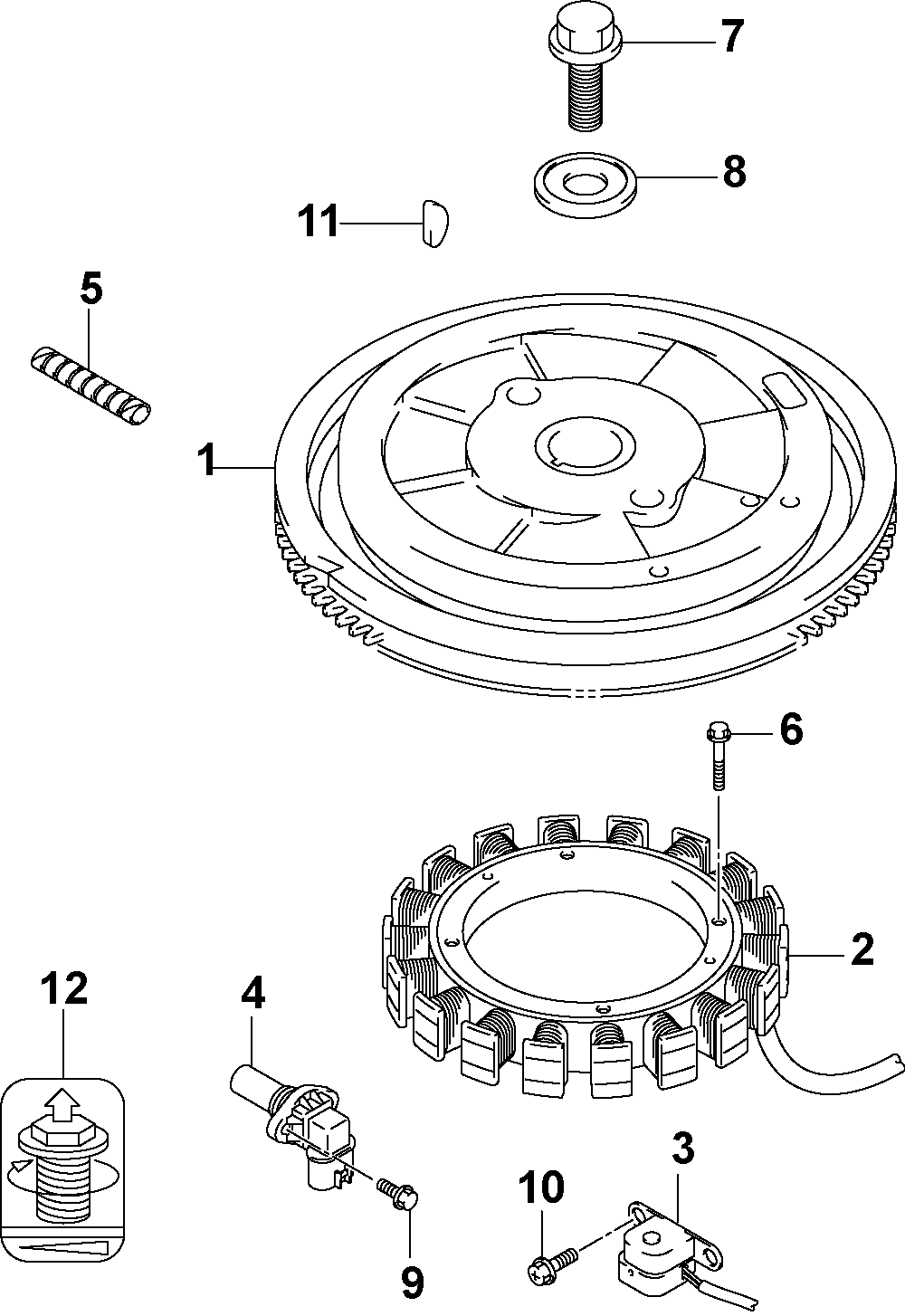 7
8
11
5
1
6
2
12
4
3
10
9