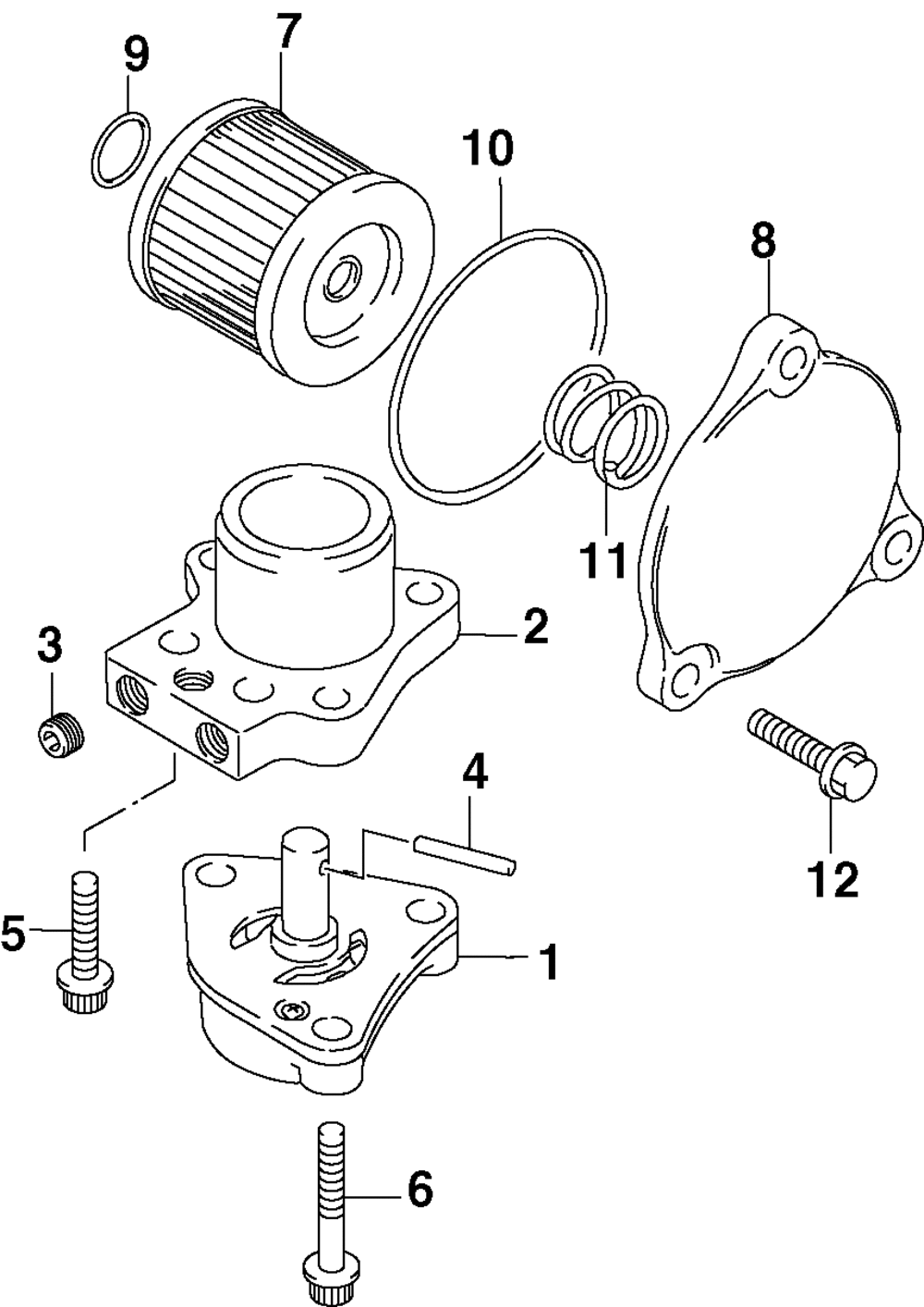 9
7
10
8
11
2
3
4
12
5
1
6