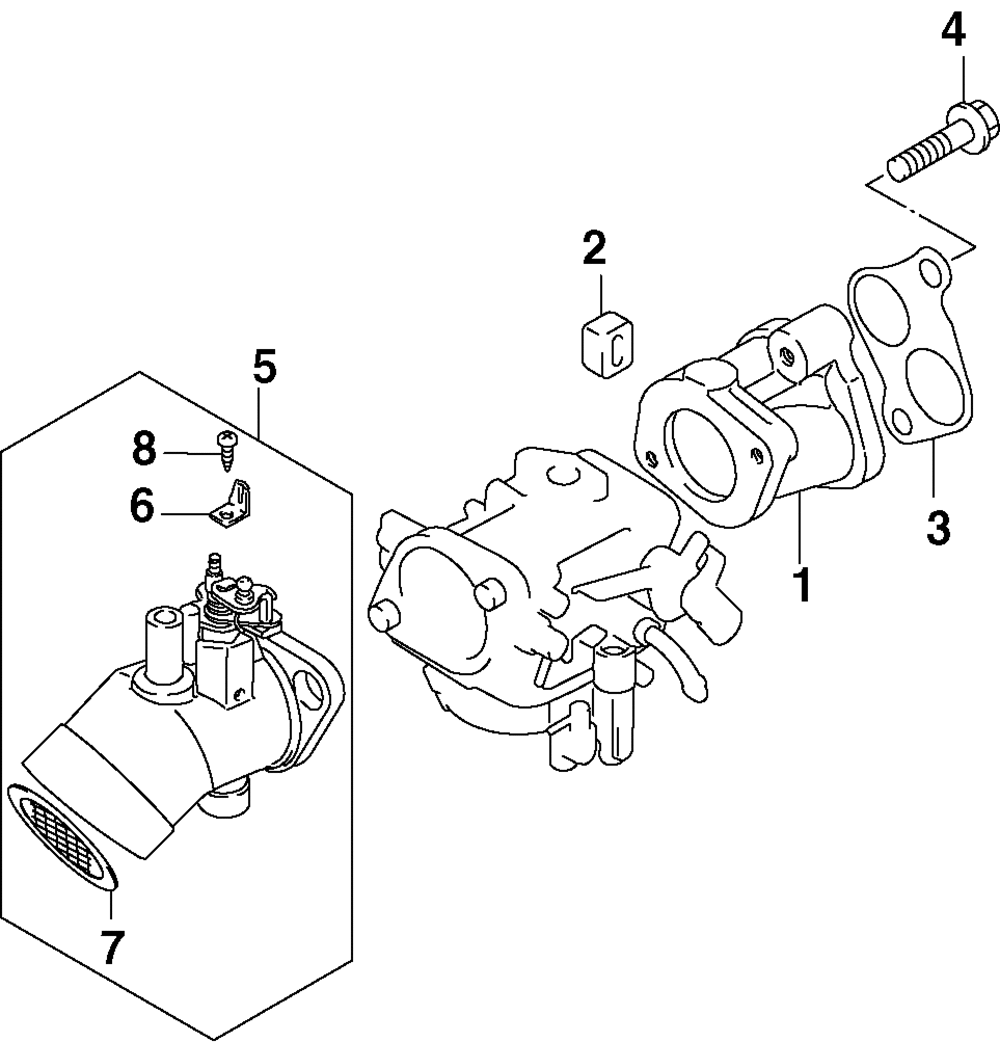 4
2
C
5
8
6
3
1
7