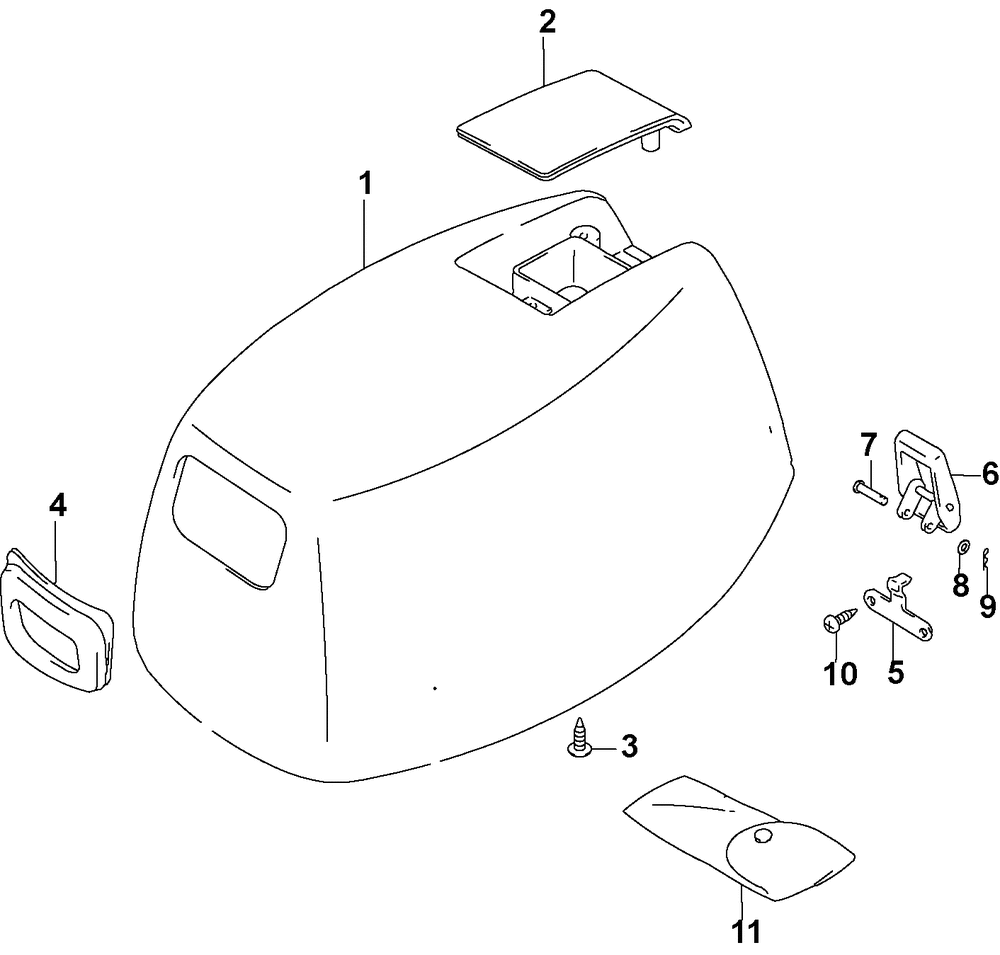 2
1
7
6
4
8
9
10
5
3
11