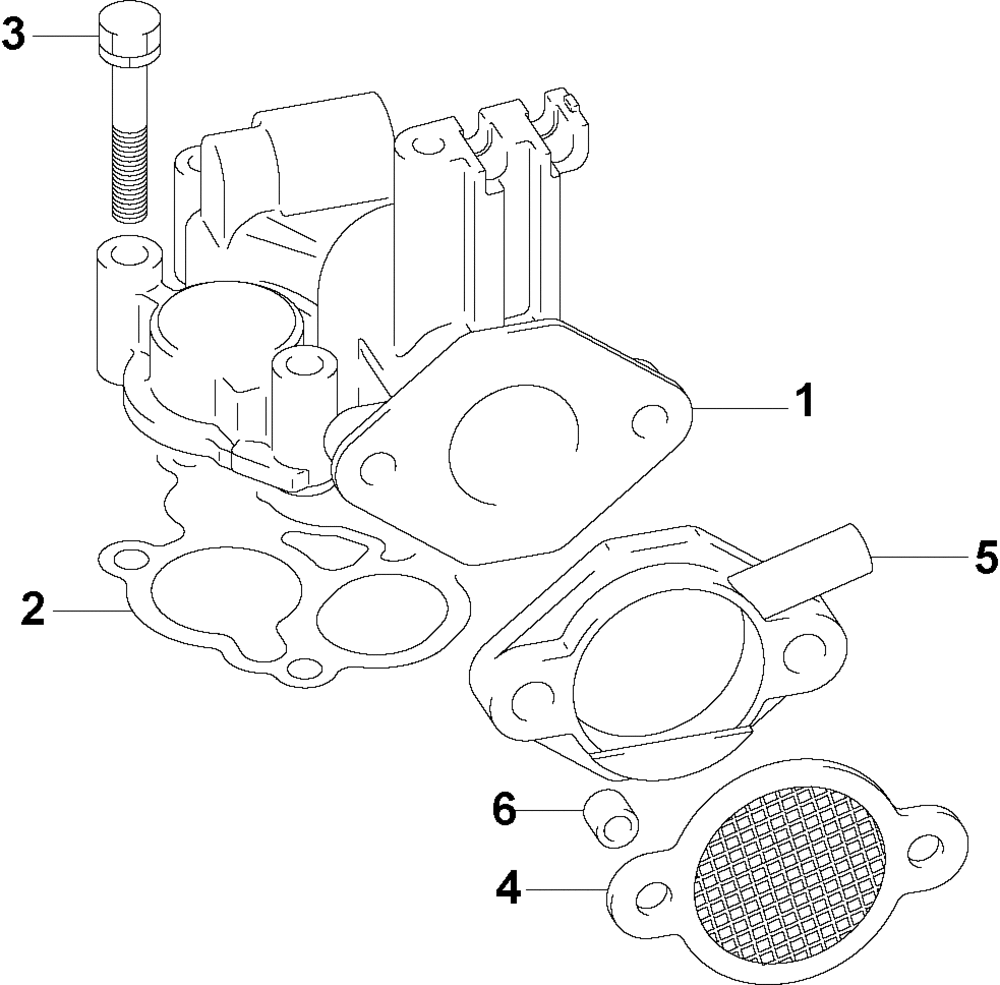 3
1
5
2
6
4