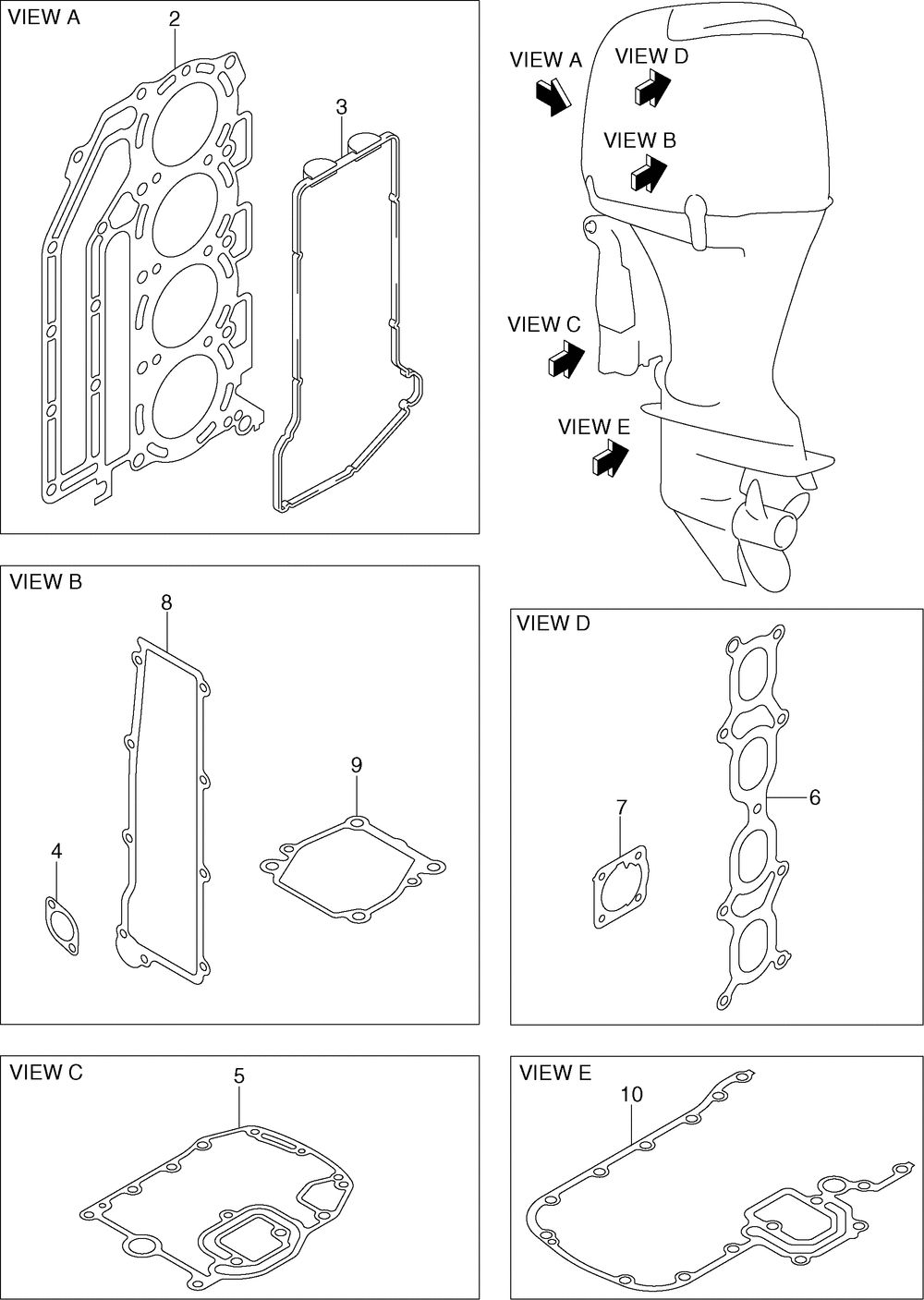 VIEW A
2
3

VIEW A
VIEW D
VIEW B
VIEW C
VIEW E

VIEW B
8
9
4

VIEW D
7
6

VIEW C
5

VIEW E
10