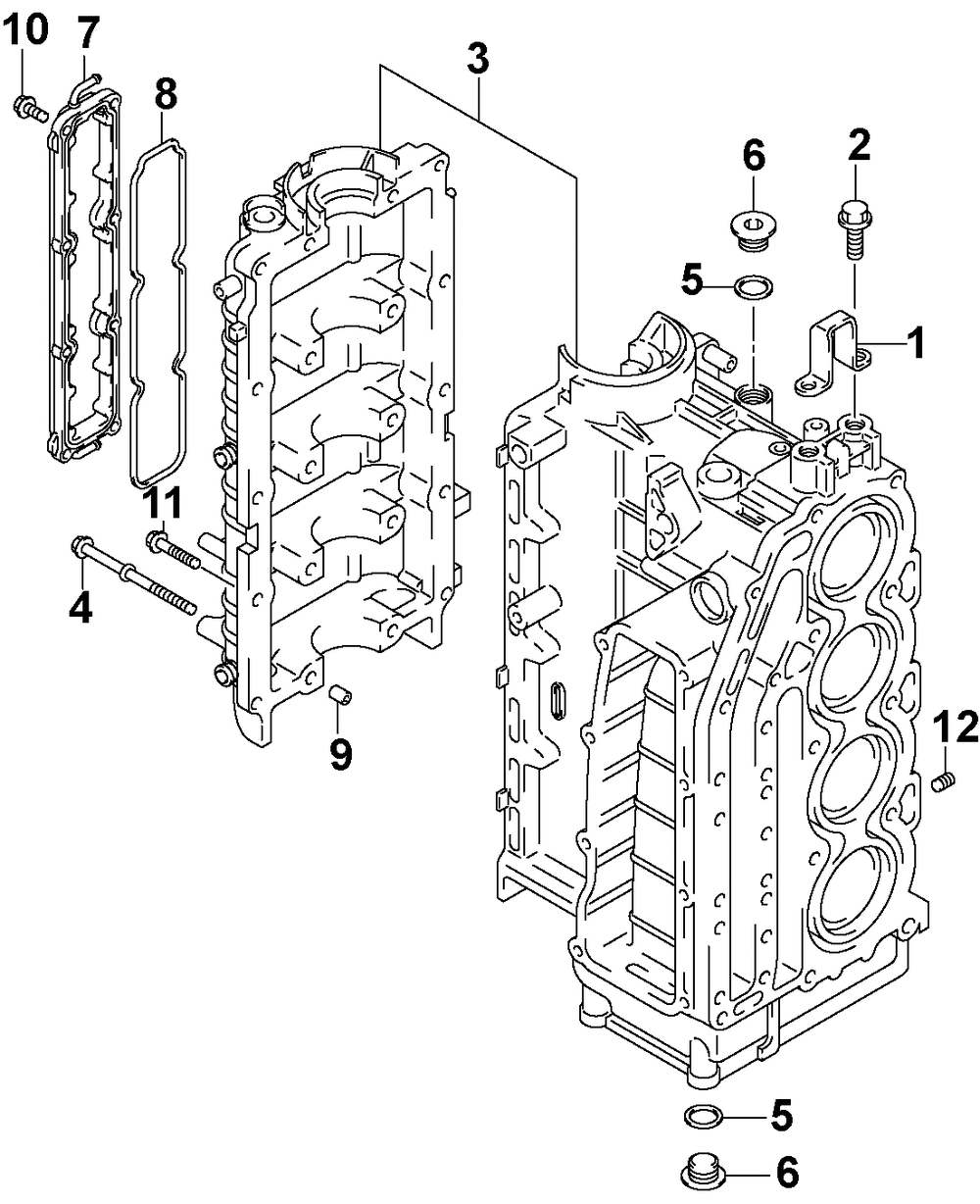 10
7
8
3
6
2
5
1
11
4
9
12
5
6