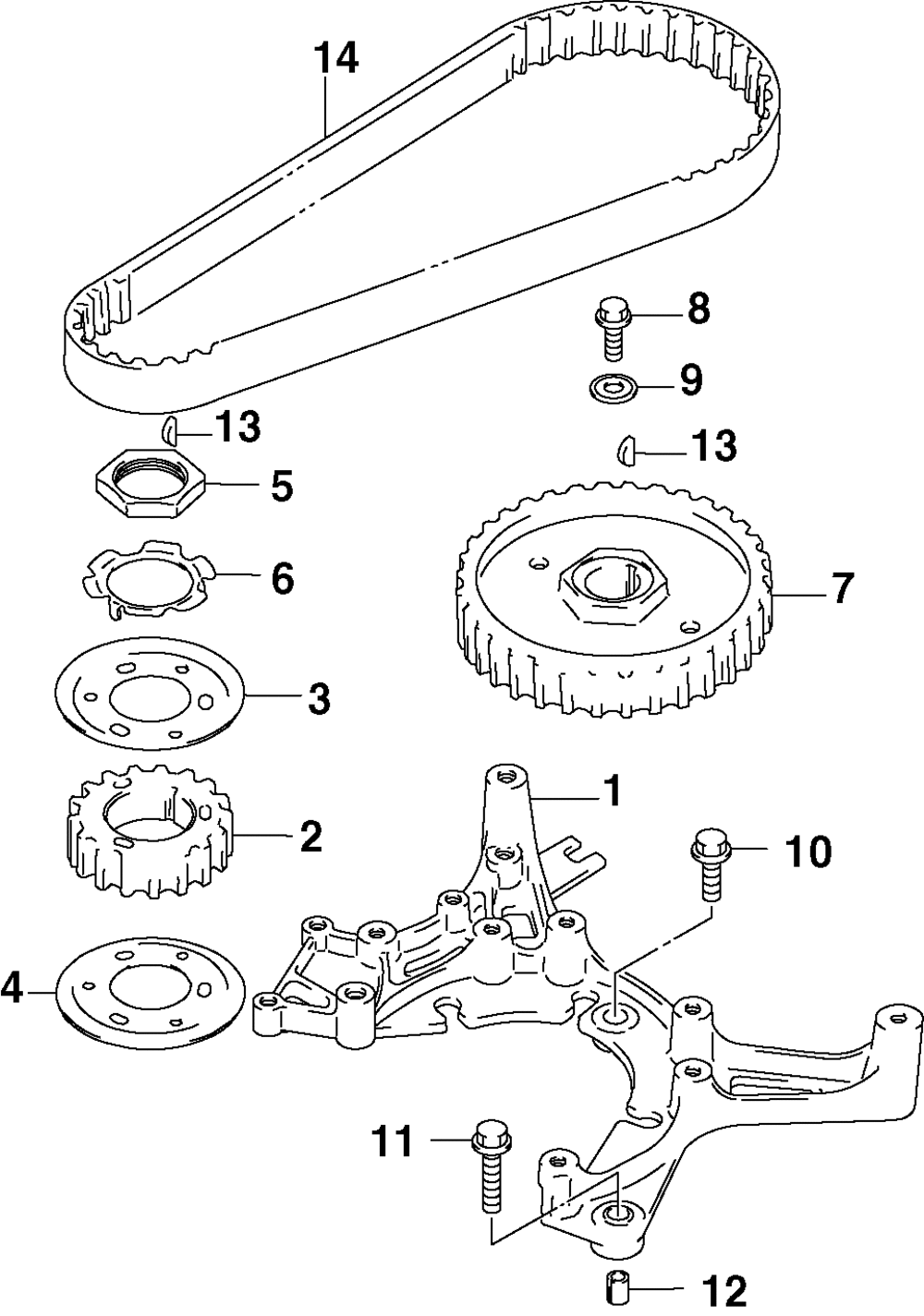 14
8
9
13
13
5
6
7
3
1
2
10
4
11
12