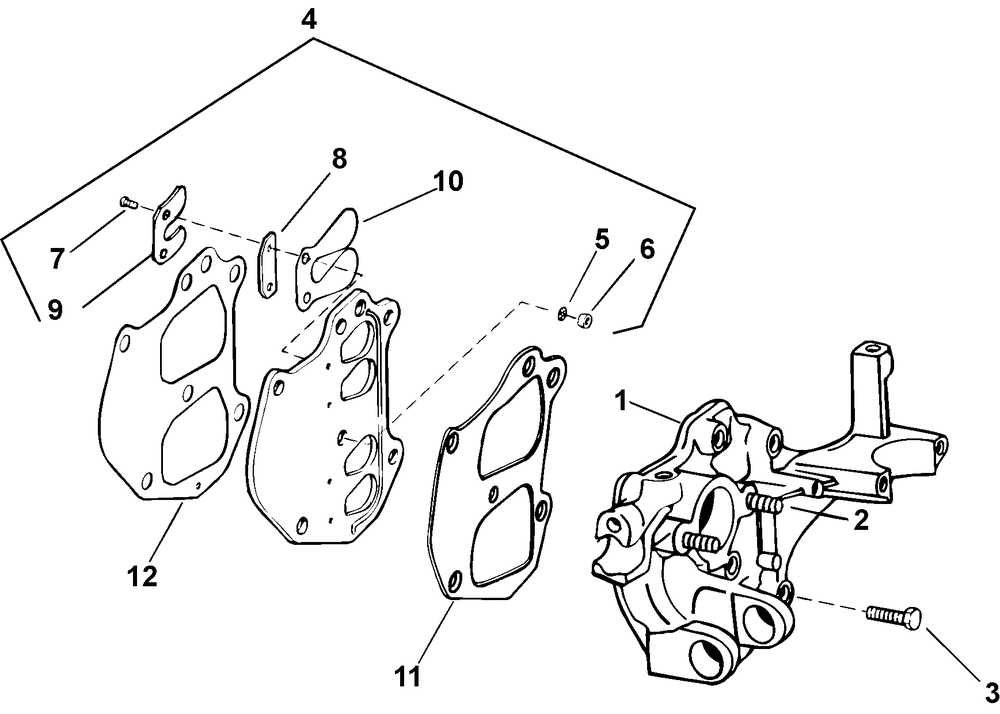 4
8
10
7
9
5
6
1
2
12
11
3