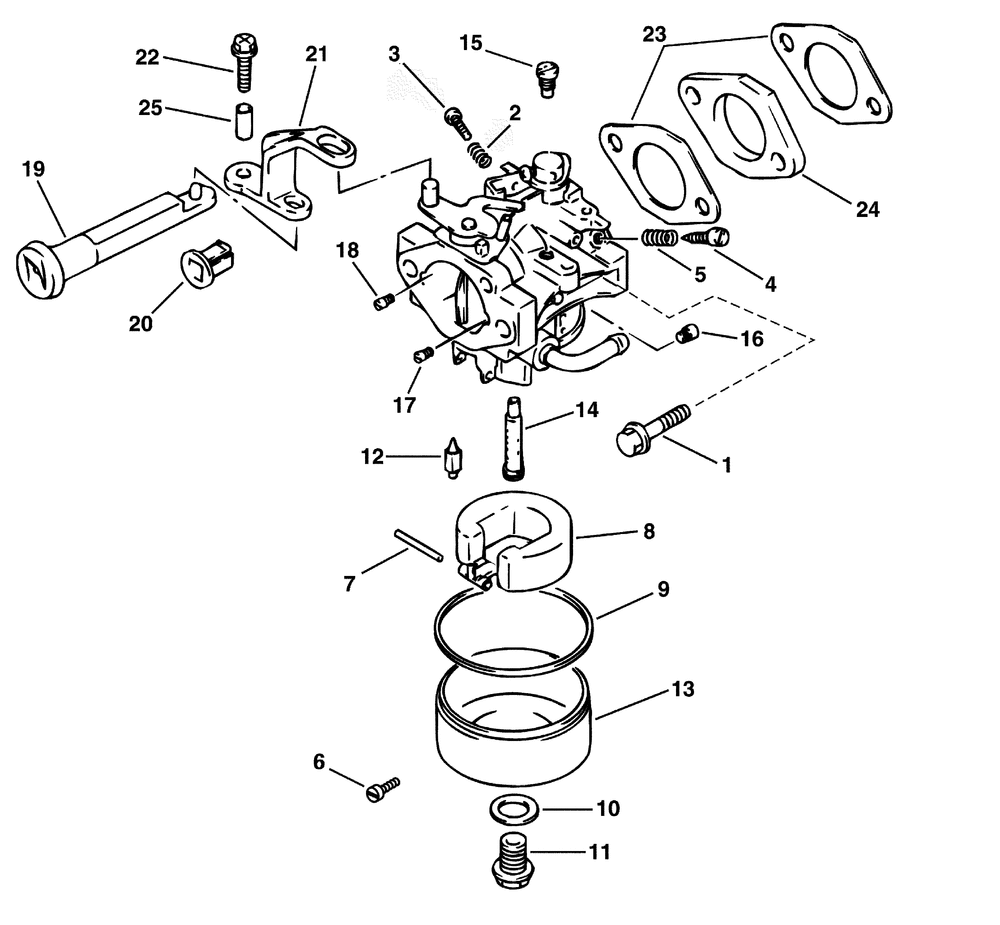 22
21
3
15
23
25
2
19
24
18
5
4
20
16
17
14
12
1
8
7
9
13
6
10
11