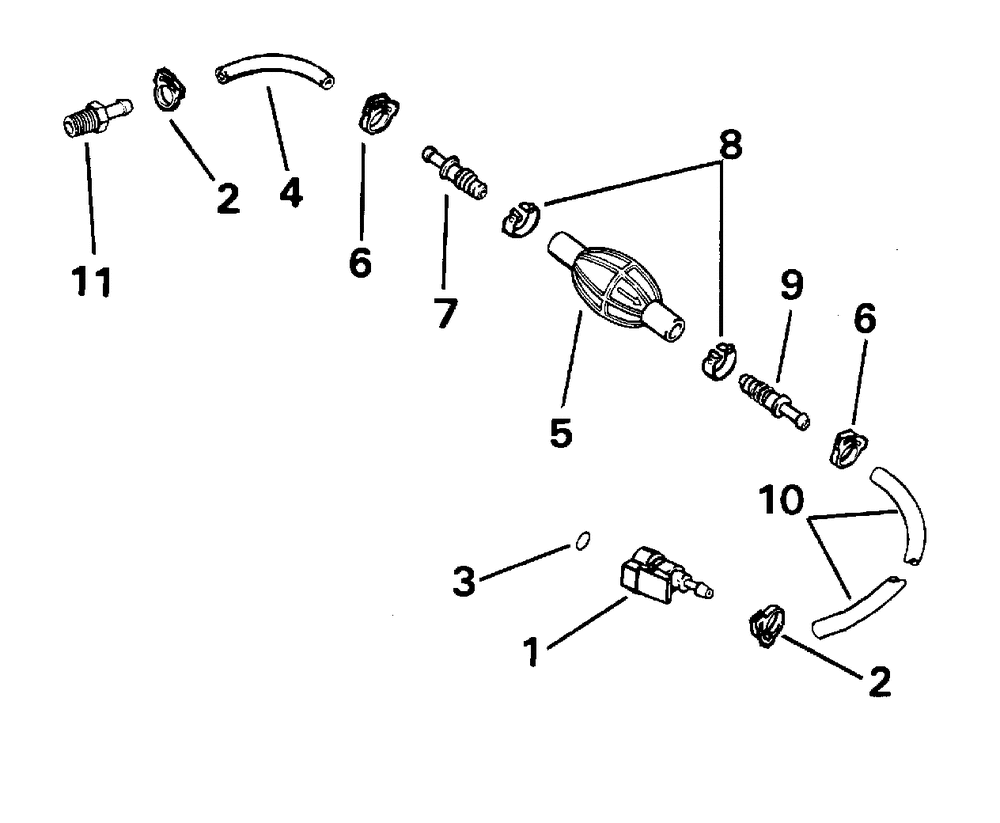 11
2
4
6
7
8
5
9
6
10
3
1
2