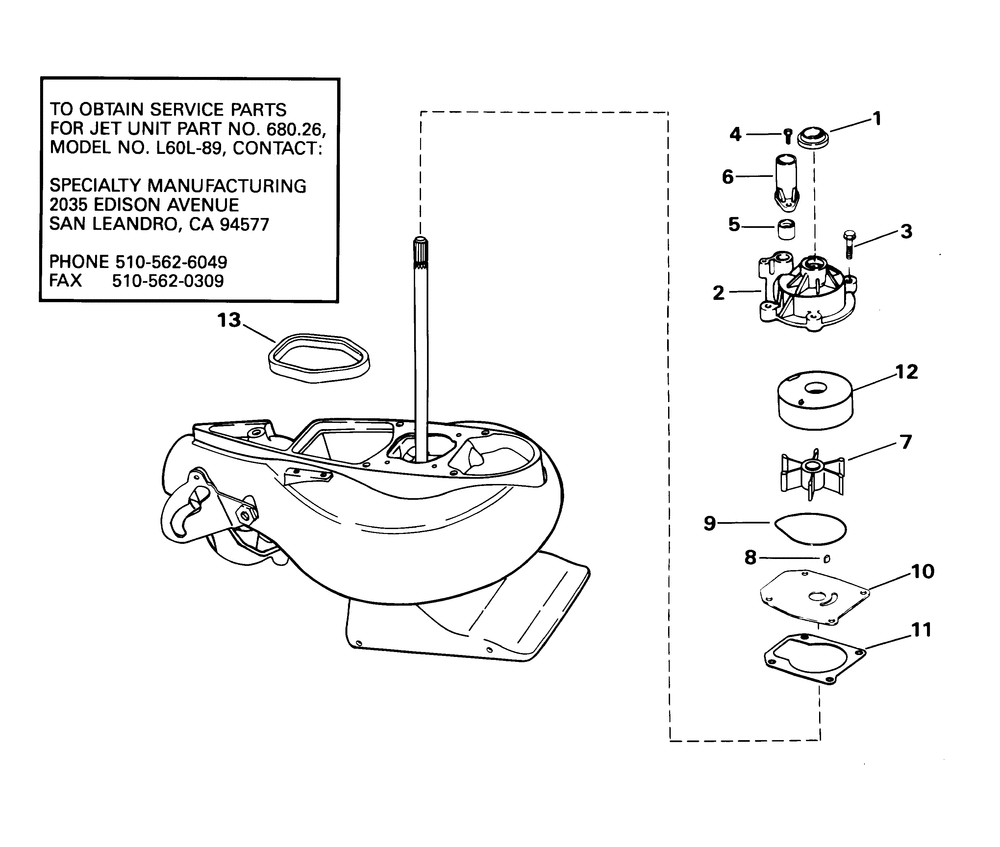 TO OBTAIN SERVICE PARTS FOR JET UNIT PART NO. 680.26, MODEL NO. L60L-89, CONTACT:

SPECIALTY MANUFACTURING
2035 EDISON AVENUE
SAN LEANDRO, CA 94577

PHONE 510-562-6049
FAX 510-562-0309

13

4
1
6
5
3
2
12
7
9
8
10
11