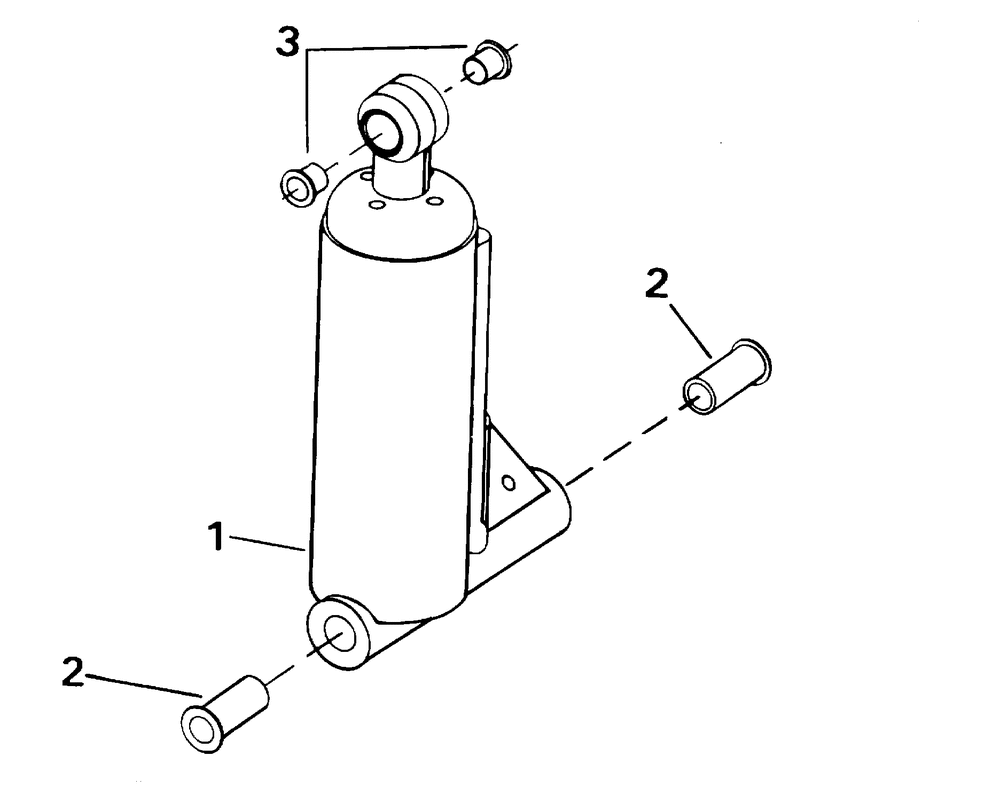 3
2
1
2