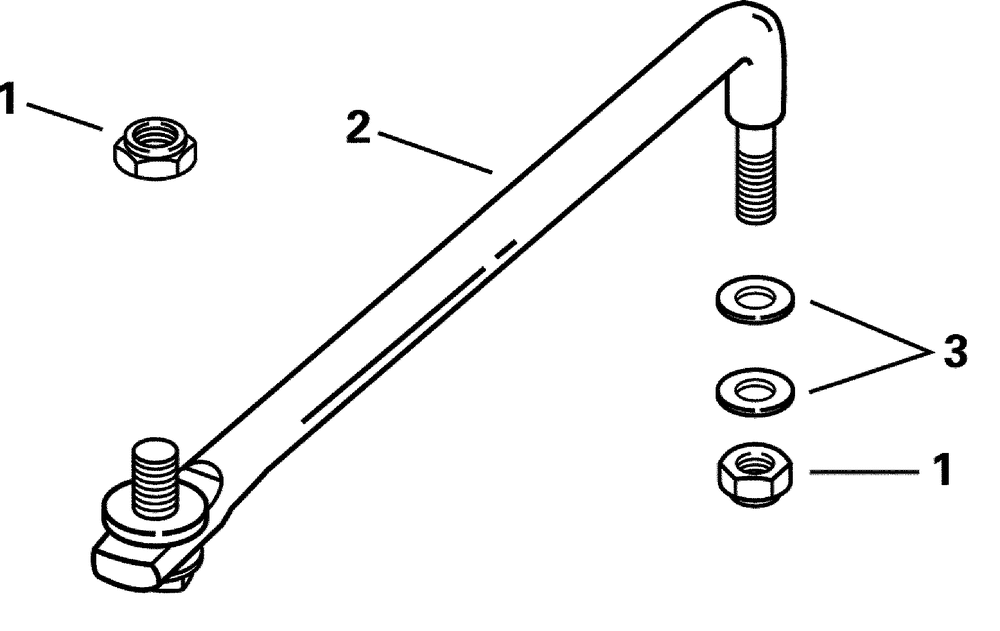 1
2
3
1