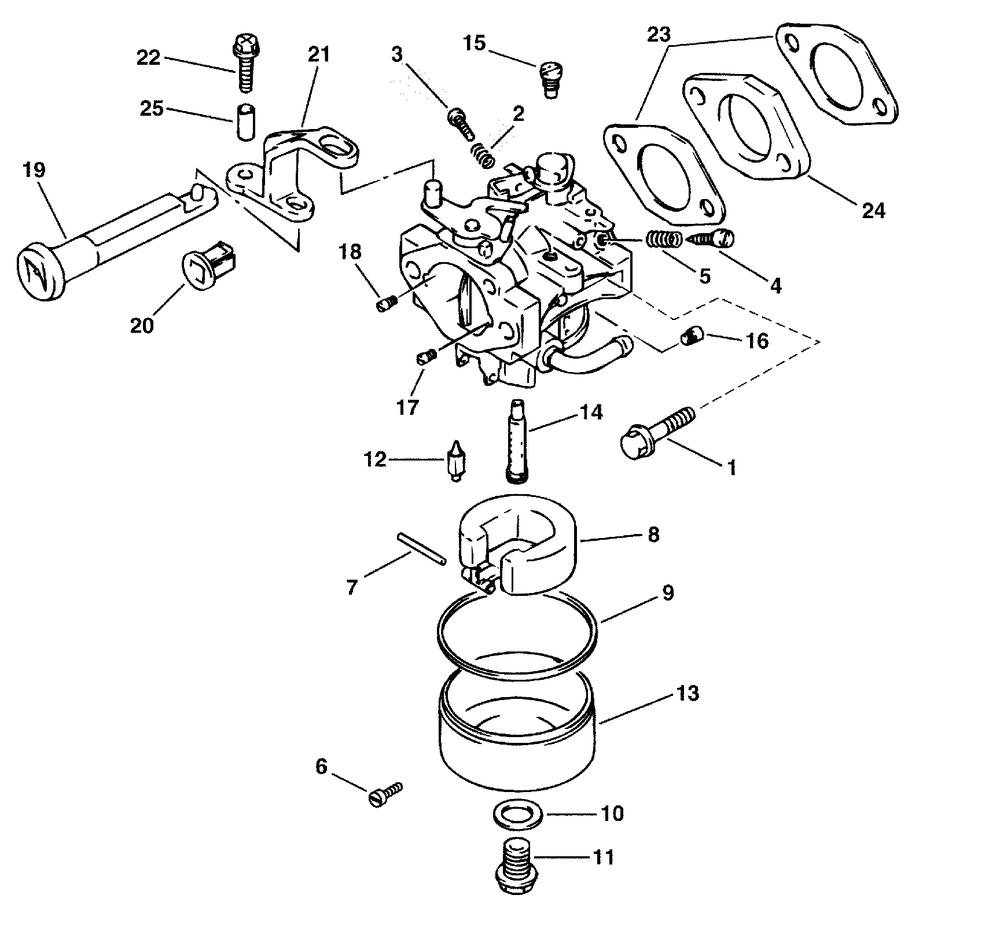 22
21
3
15
23
25
2
19
24
18
5
4
20
16
17
14
12
1
8
7
9
13
6
10
11