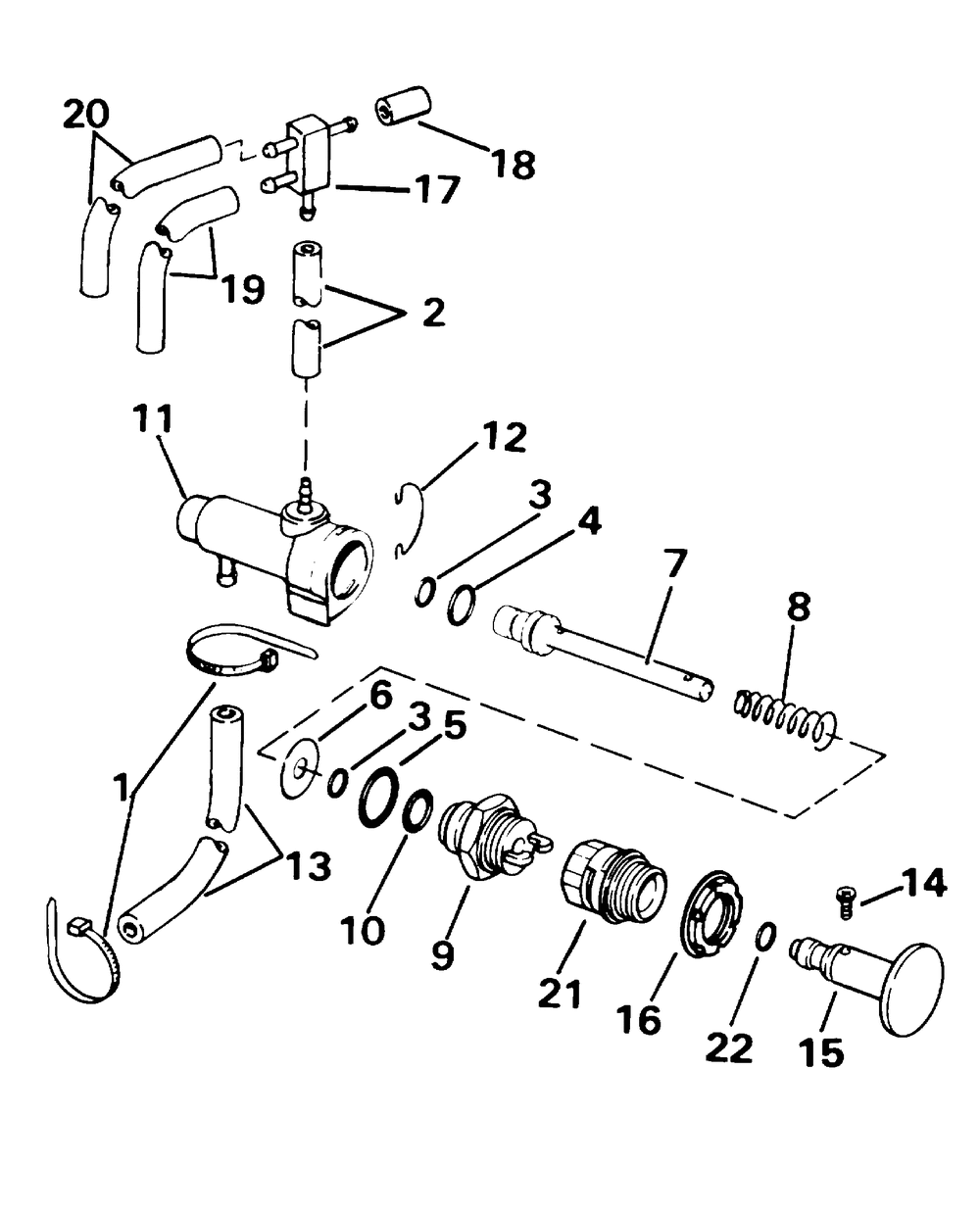 20
18
17
19
2
11
12
3
4
7
8
6
3
5
1
13
10
9
21
16
22
14
15