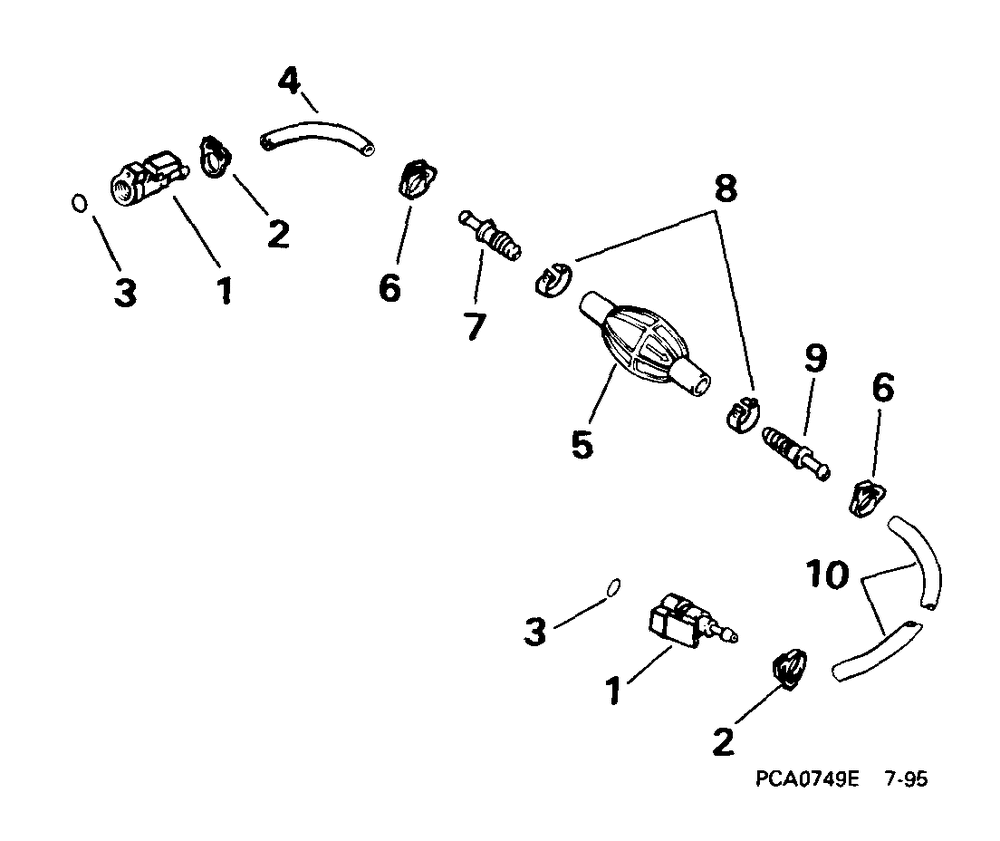 4
8
3
1
2
6
7
9
6
5
10
3
1
2
PCA0749E 7-95