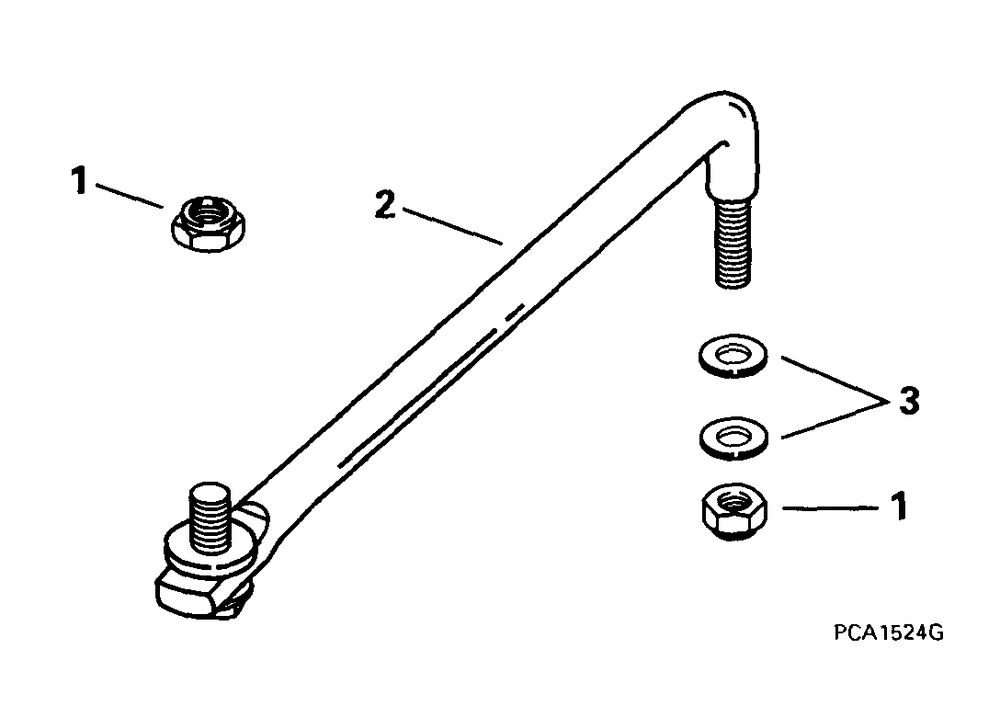 1
2
3
1
PCA1524G