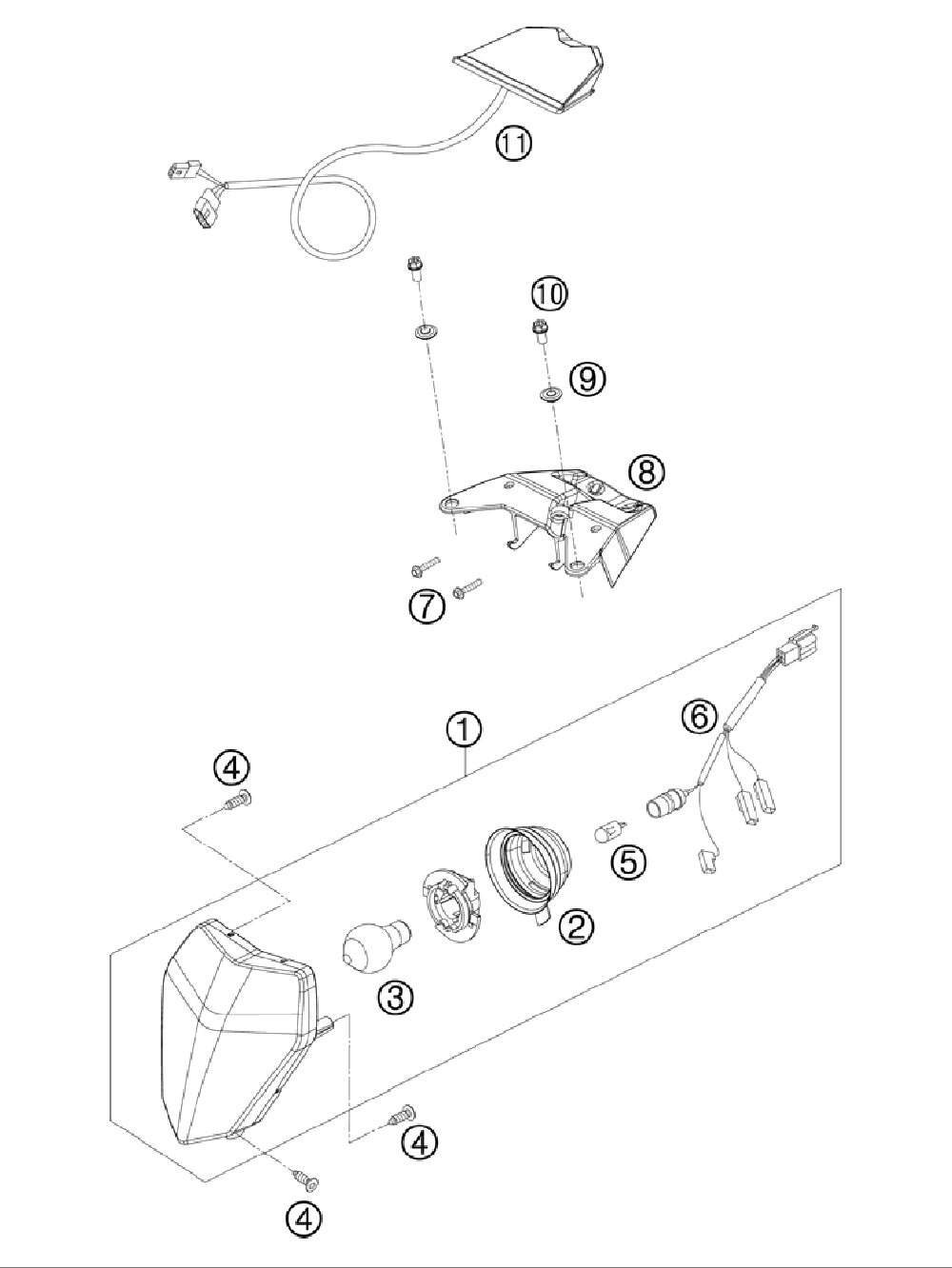 11
10
9
8
7
1
6
4
5
2
3
4
4