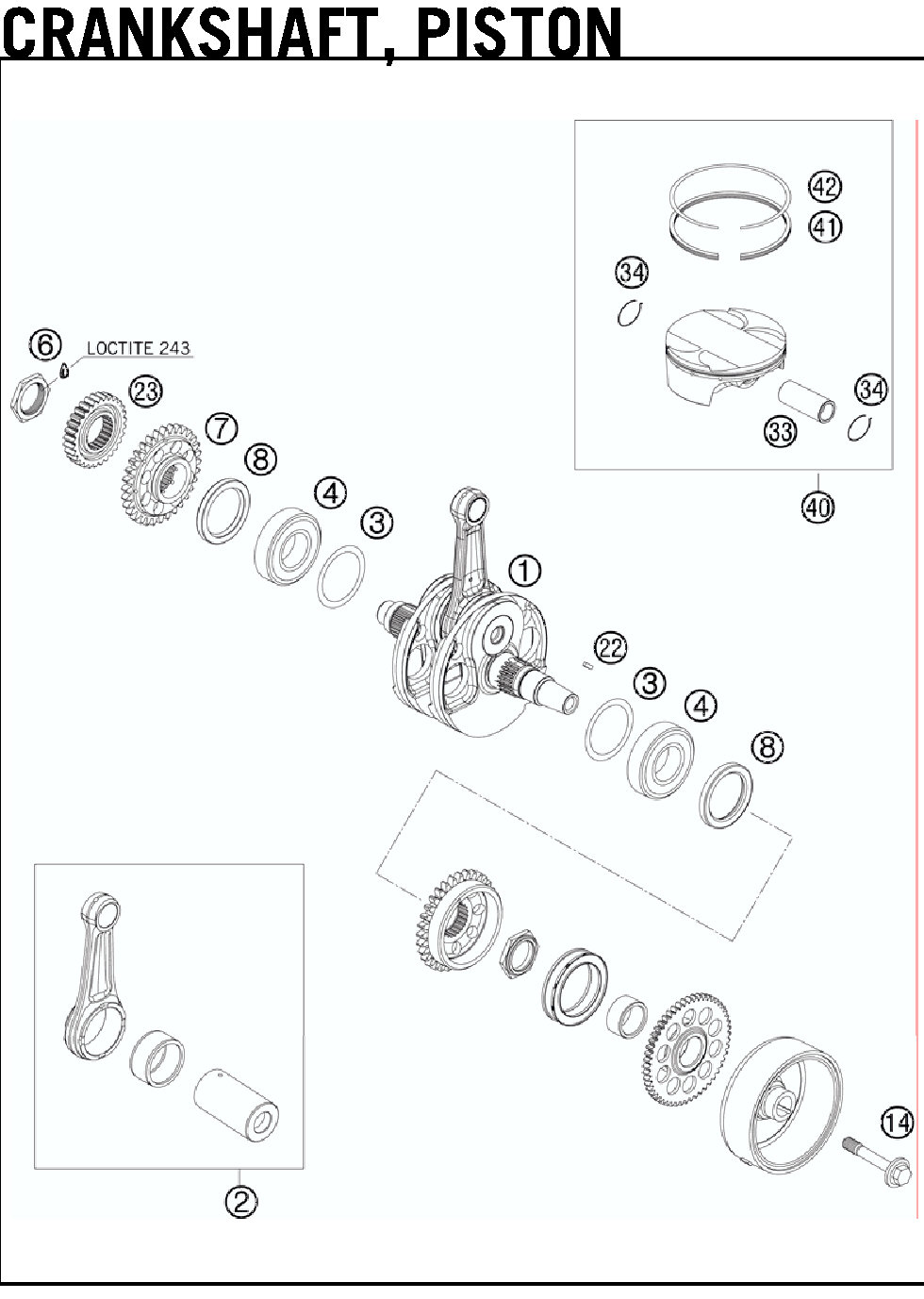 CRANKSHAFT, PISTON

42
41
34
34
33
40

6
LOCTITE 243
23
7
8
4
3
1
22
3
4
8

2
14