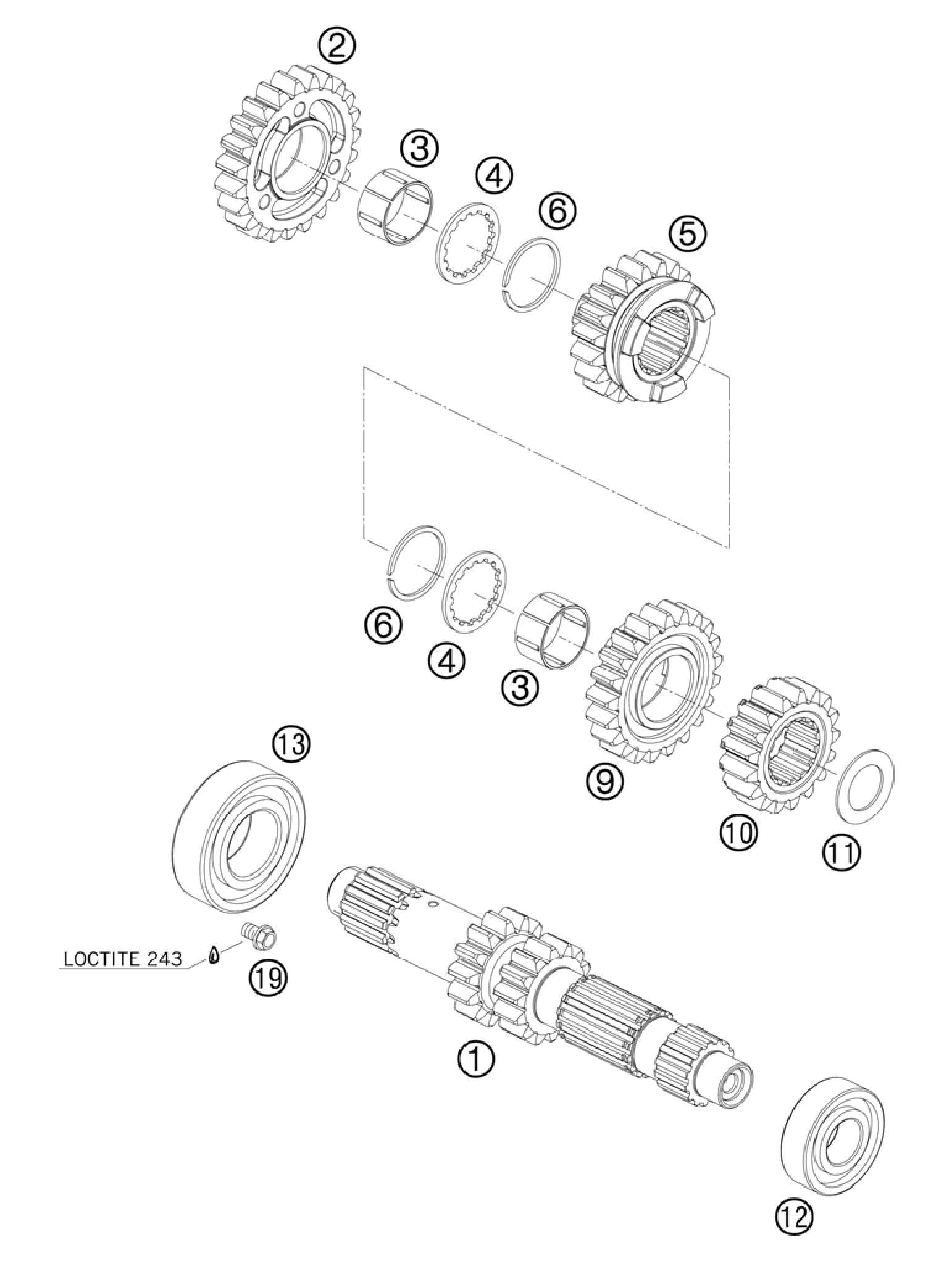 2
3
4
6
5
6
4
3
9
10
11
13
LOCTITE 243
19
1
12