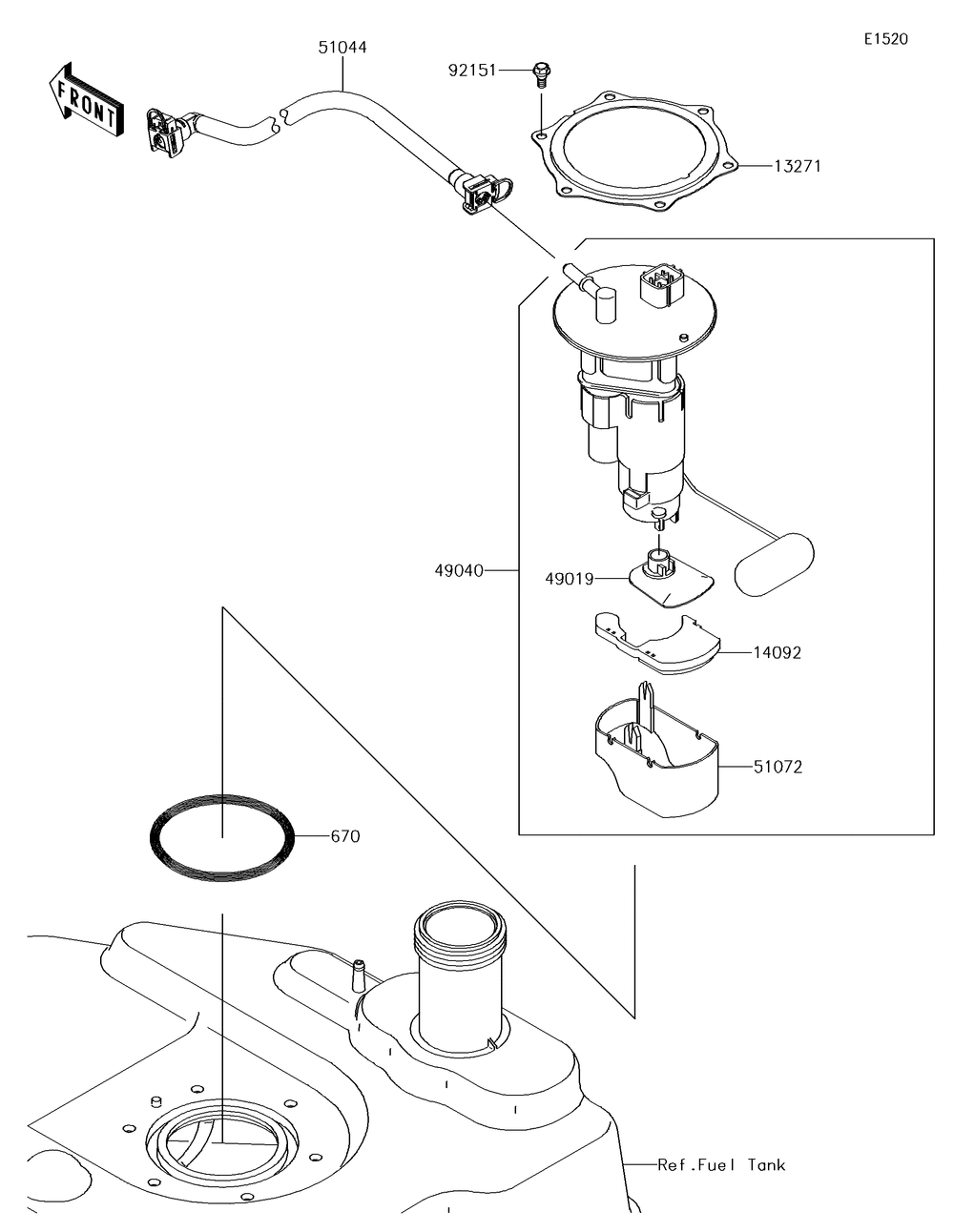 E1520

FRONT

51044

92151

13271

49040

49019

14092

51072

670

Ref.Fuel Tank