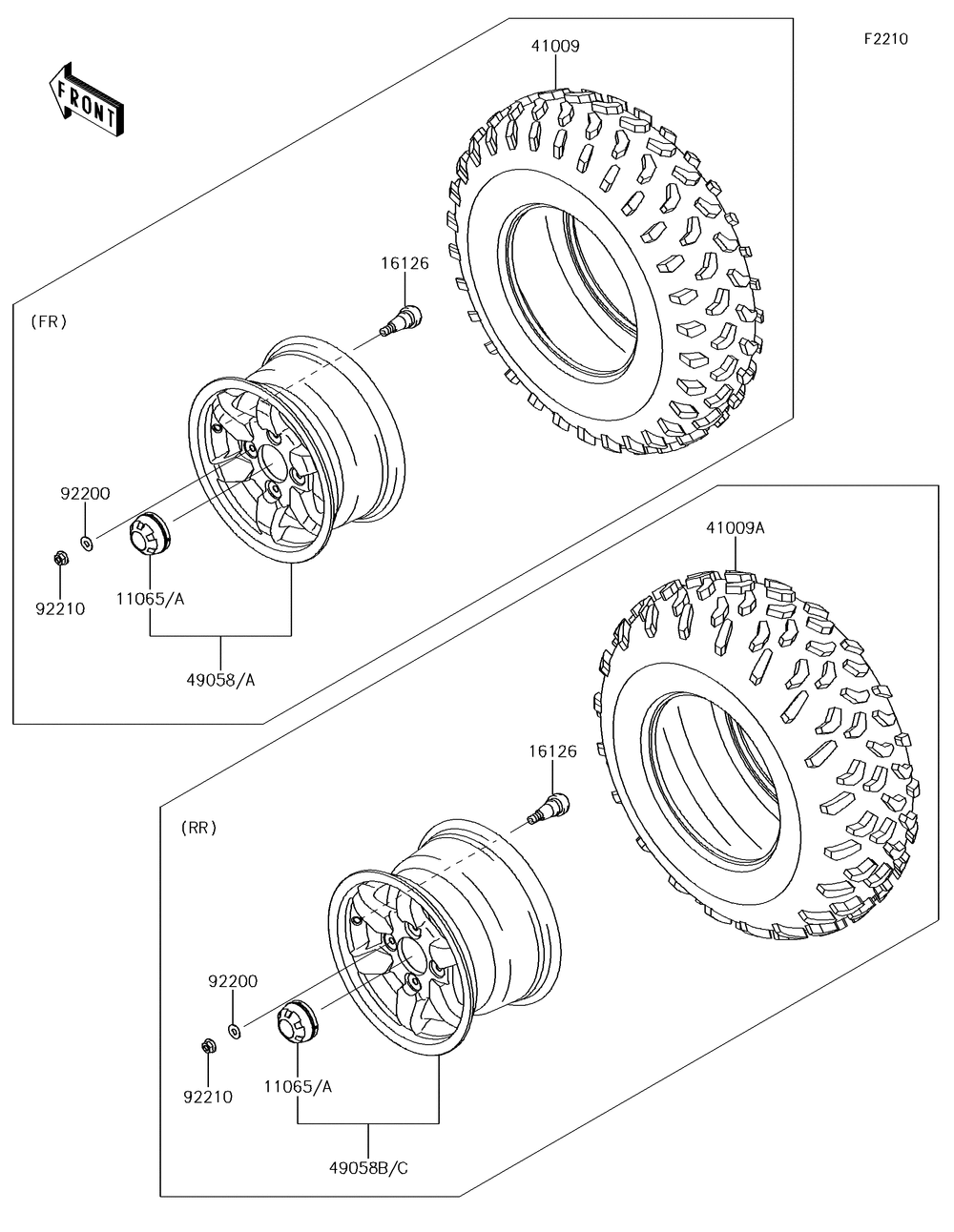 F2210

FRONT

41009

16126

(FR)

92200

92210

11065/A

49058/A

41009A

16126

(RR)

92200

92210

11065/A

49058B/C