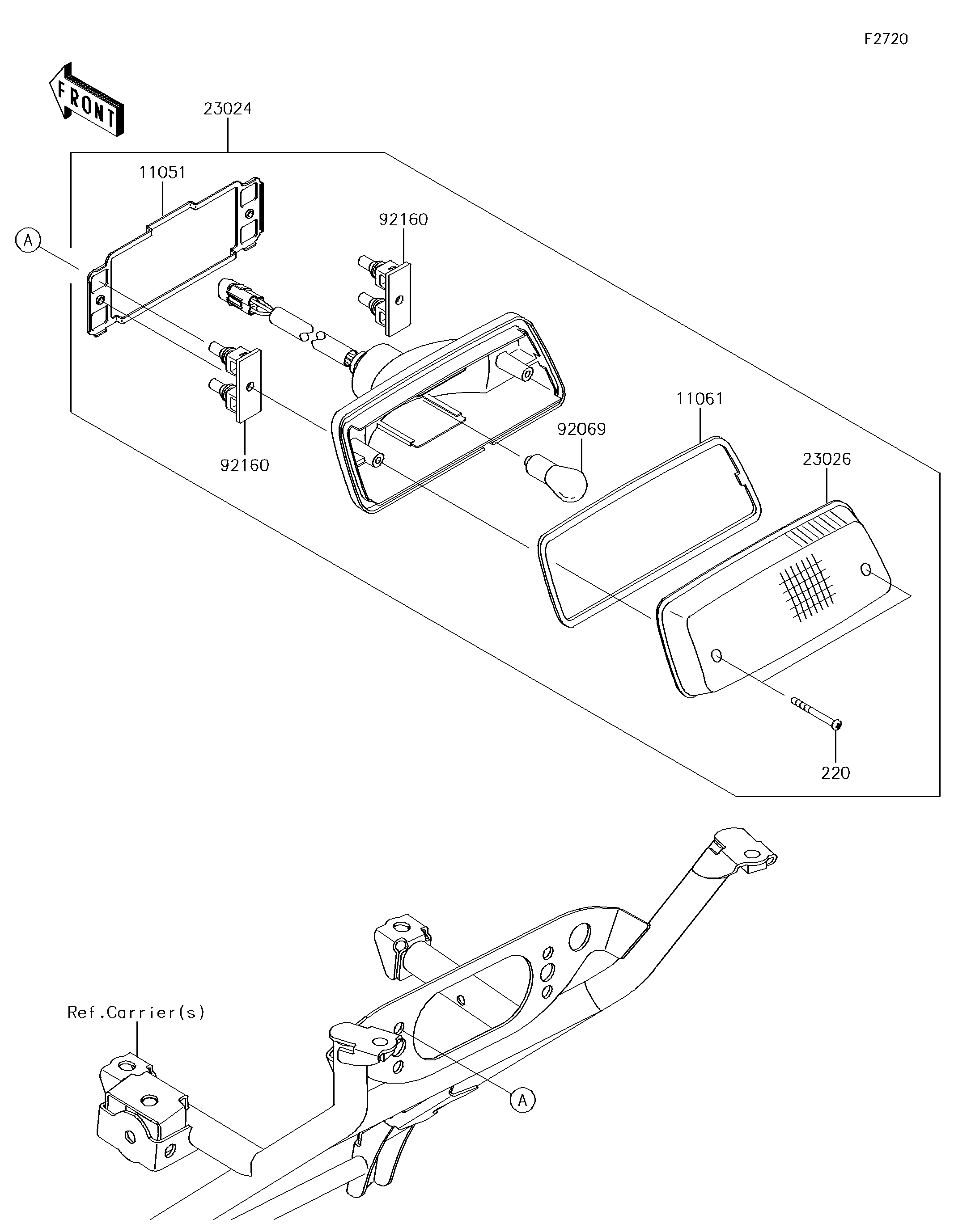 F2720

FRONT

23024

11051

A

92160

92160

92069

11061

23026

220

Ref.Carrier(s)

A