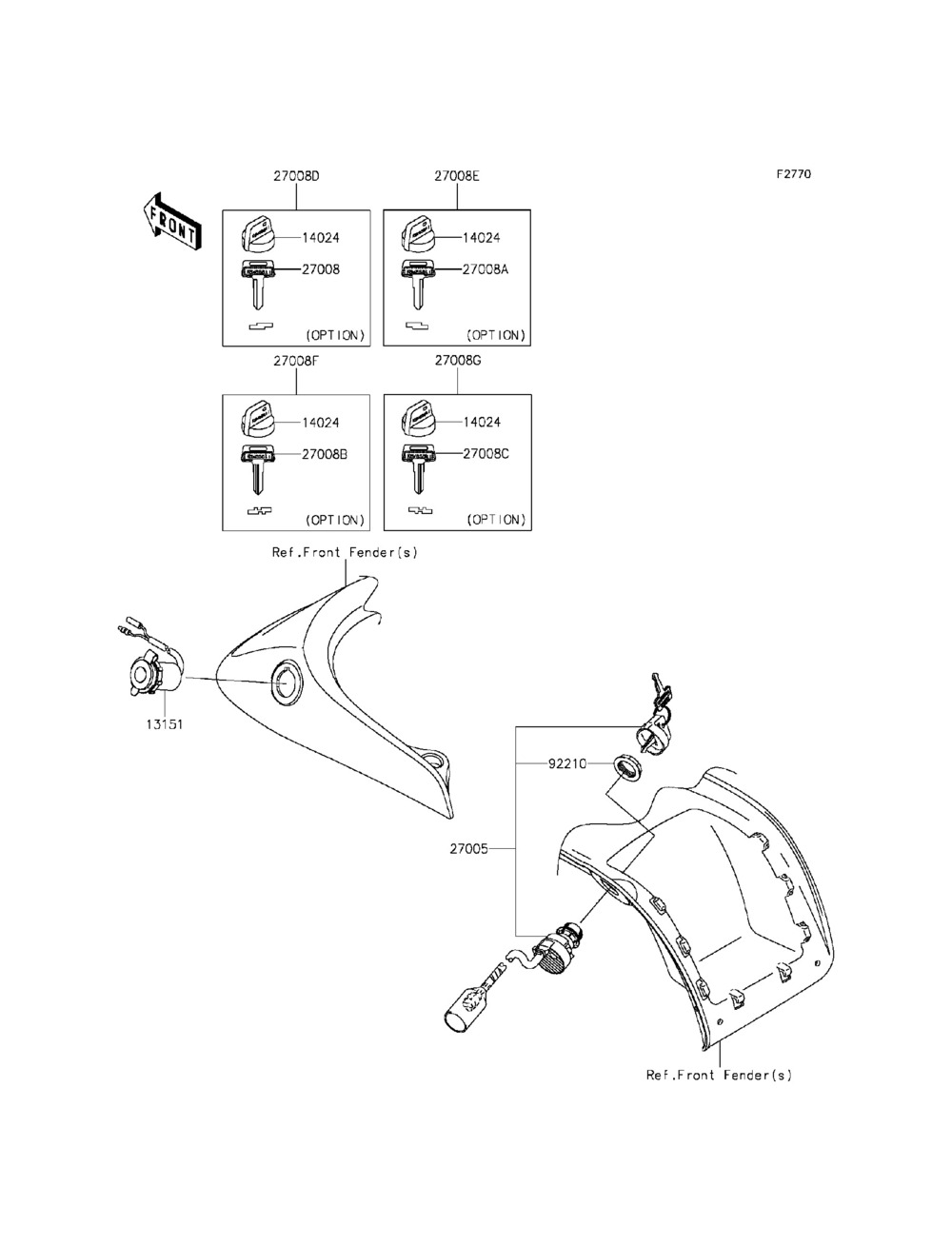 F2770

FRONT

27008D
14024
27008
(OPTION)

27008E
14024
27008A
(OPTION)

27008F
14024
27008B
(OPTION)

27008G
14024
27008C
(OPTION)

Ref.Front Fender(s)

13151

92210

27005

Ref.Front Fender(s)