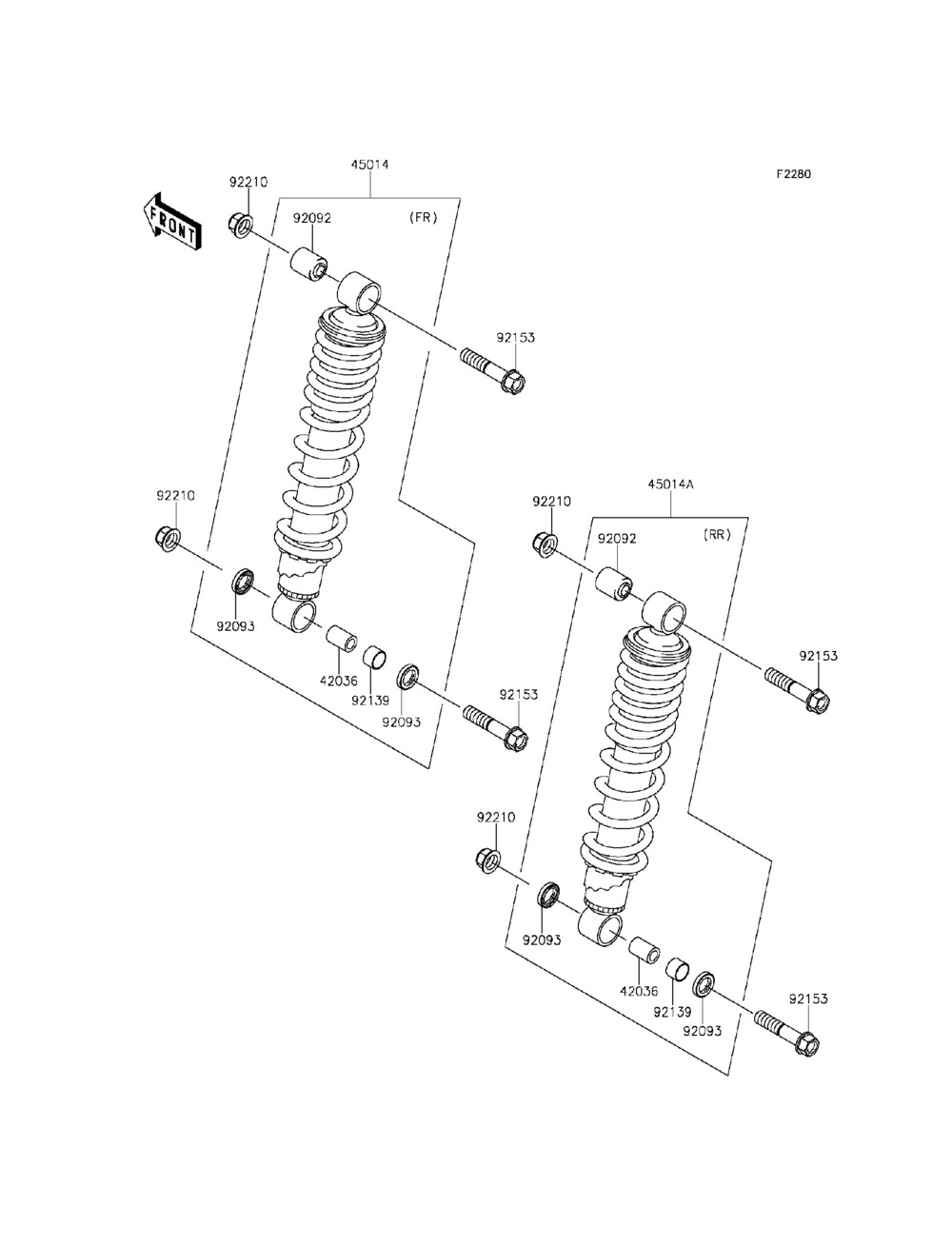 F2280

FRONT

45014

92210

92092

(FR)

92153

92210

92093

42036

92139

92093

92153

45014A

92210

92092

(RR)

92153

92210

92093

42036

92139

92093

92153