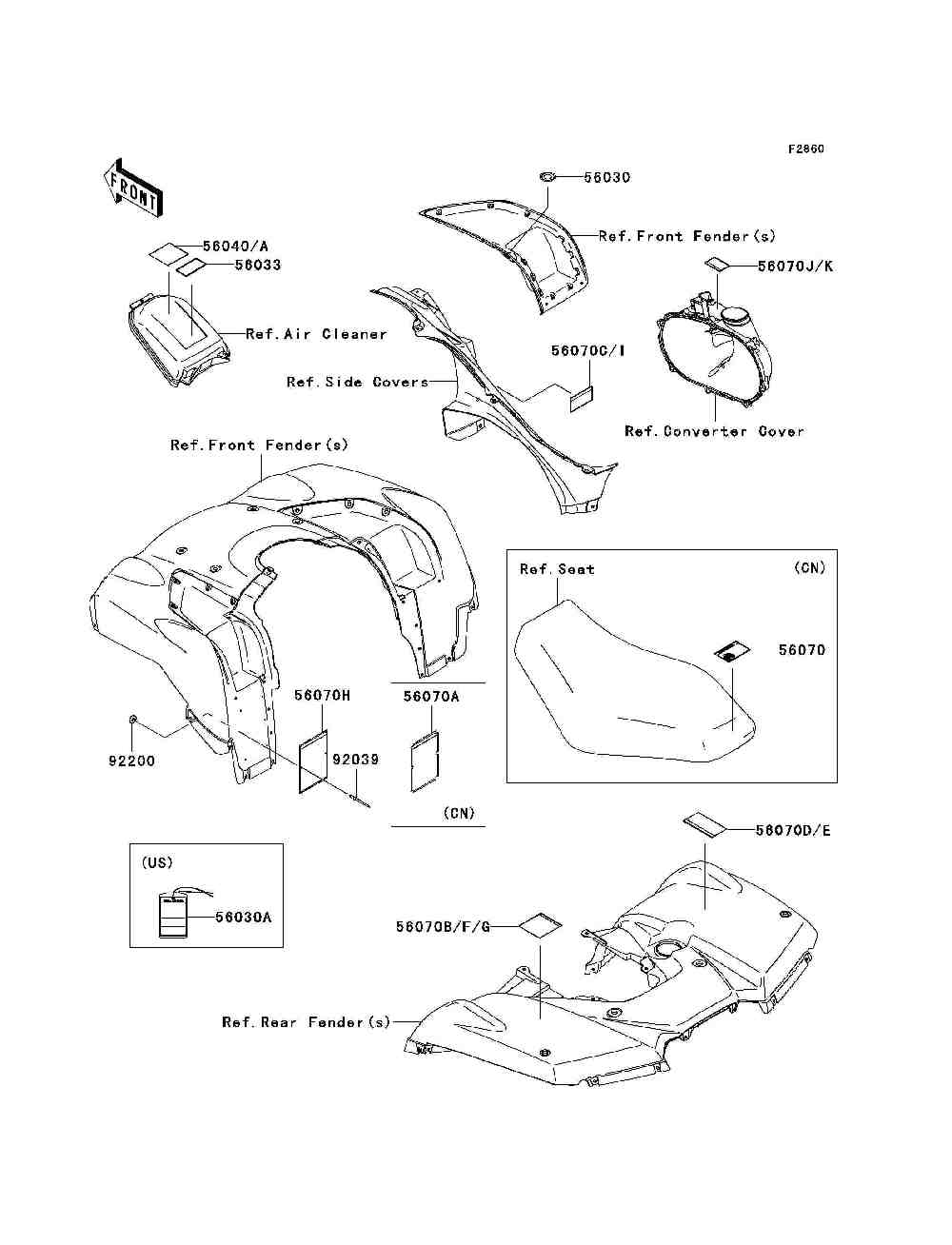 F2860

FRONT

56030

Ref.Front Fender(s)

56040/A

56033

56070J/K

Ref.Air Cleaner

56070C/I

Ref.Side Covers

Ref.Converter Cover

Ref.Front Fender(s)

Ref.Seat

(CN)

56070

56070H

56070A

92200

92039

(CN)

56070D/E

(US)

56030A

56070B/F/G

Ref.Rear Fender(s)