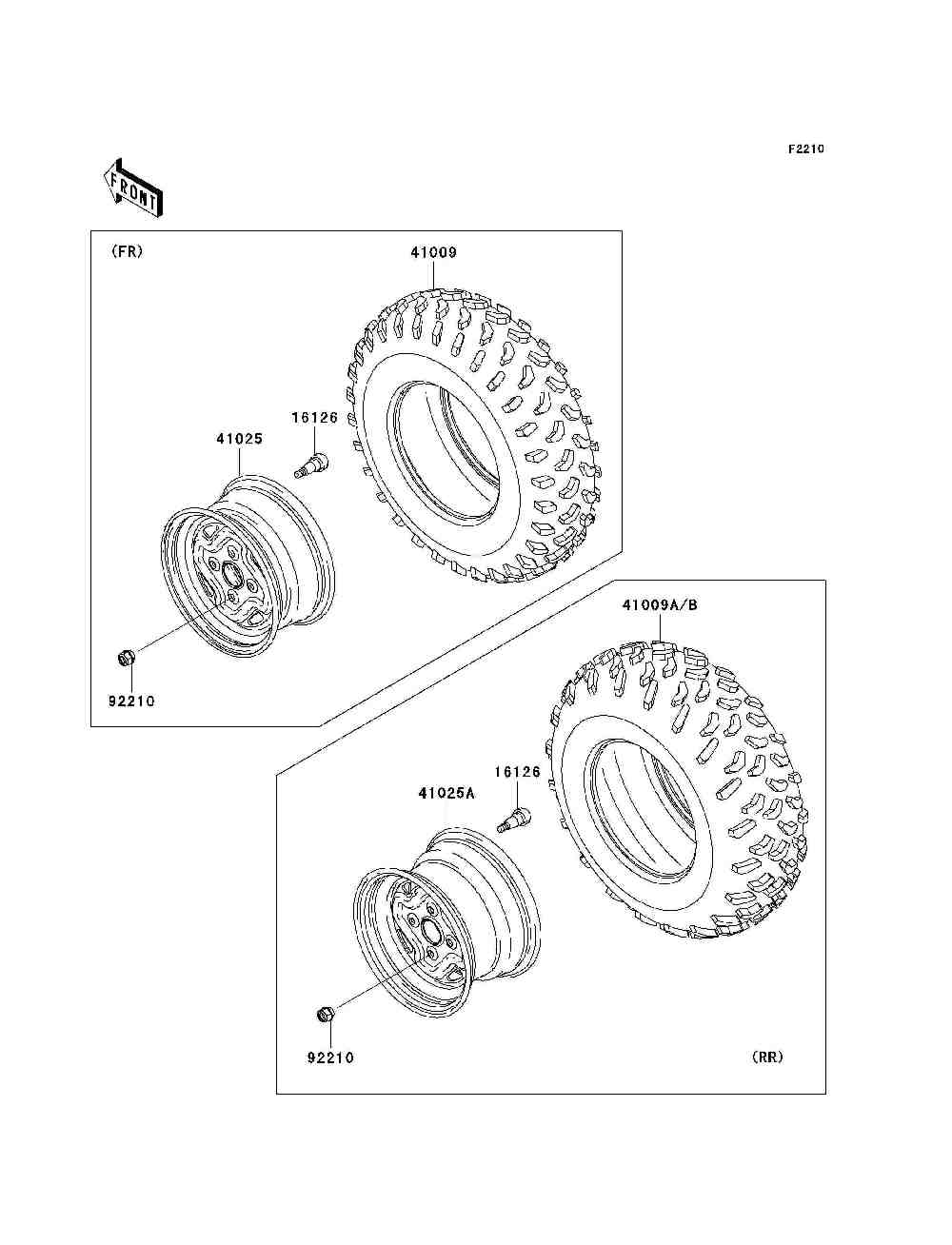 F2210

FRONT

(FR)

41009

16126

41025

92210

41009A/B

16126

41025A

92210

(RR)