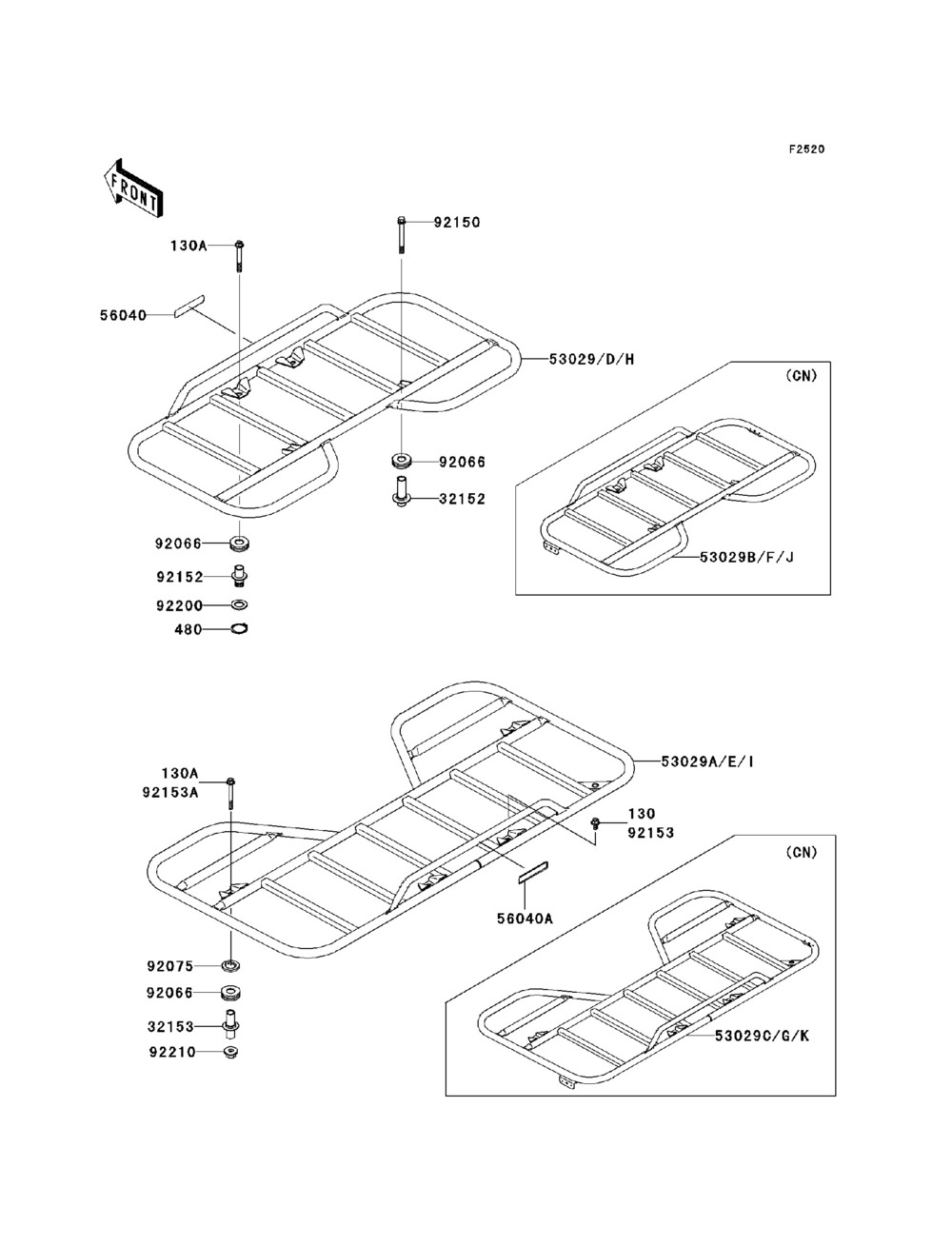 F2520

FRONT

130A

92150

56040

53029/D/H

(CN)

92066

32152

53029B/F/J

92066

92152

92200

480

53029A/E/I

130A
92153A

130
92153

(CN)

56040A

92075

92066

32153

92210

53029C/G/K