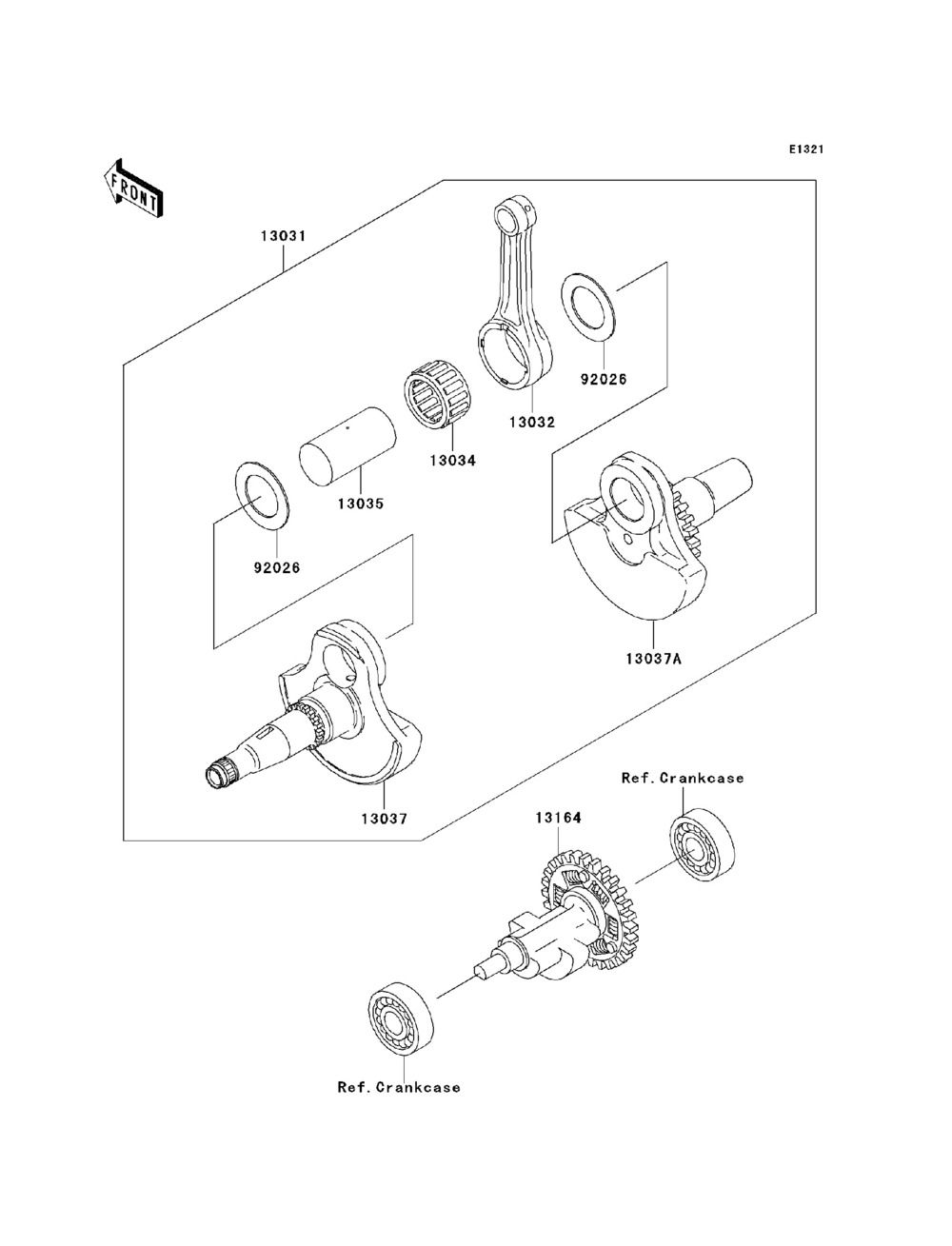 E1321

FRONT

13031

92026

13032

13034

13035

92026

13037A

13037

Ref.Crankcase

13164

Ref.Crankcase