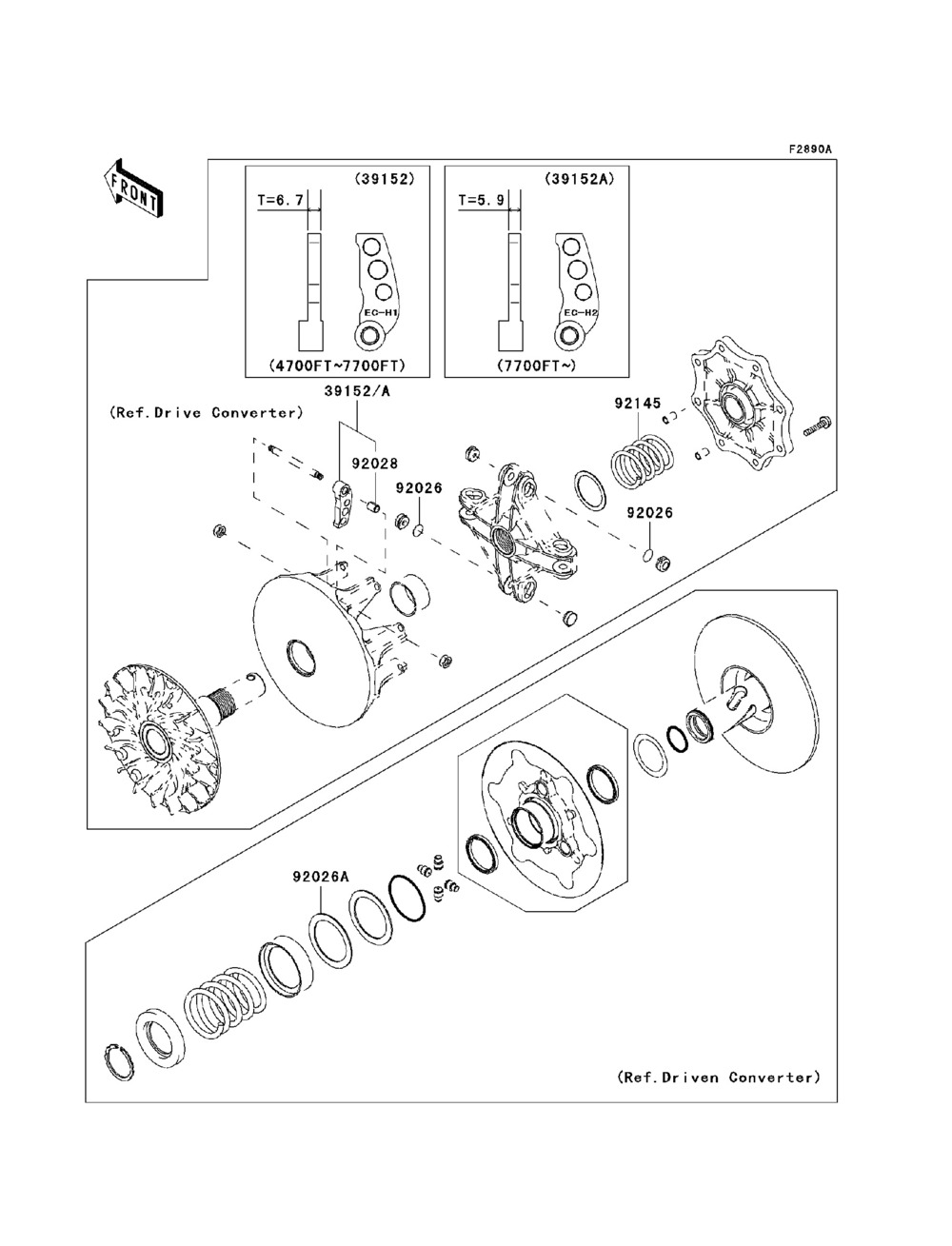 F2890A

FRONT

(39152)

T=6.7

EC-H1

(4700FT~7700FT)

(39152A)

T=5.9

EC-H2

(7700FT~)

39152/A

(Ref.Drive Converter)

92028

92026

92145

92026

92026A

(Ref.Driven Converter)