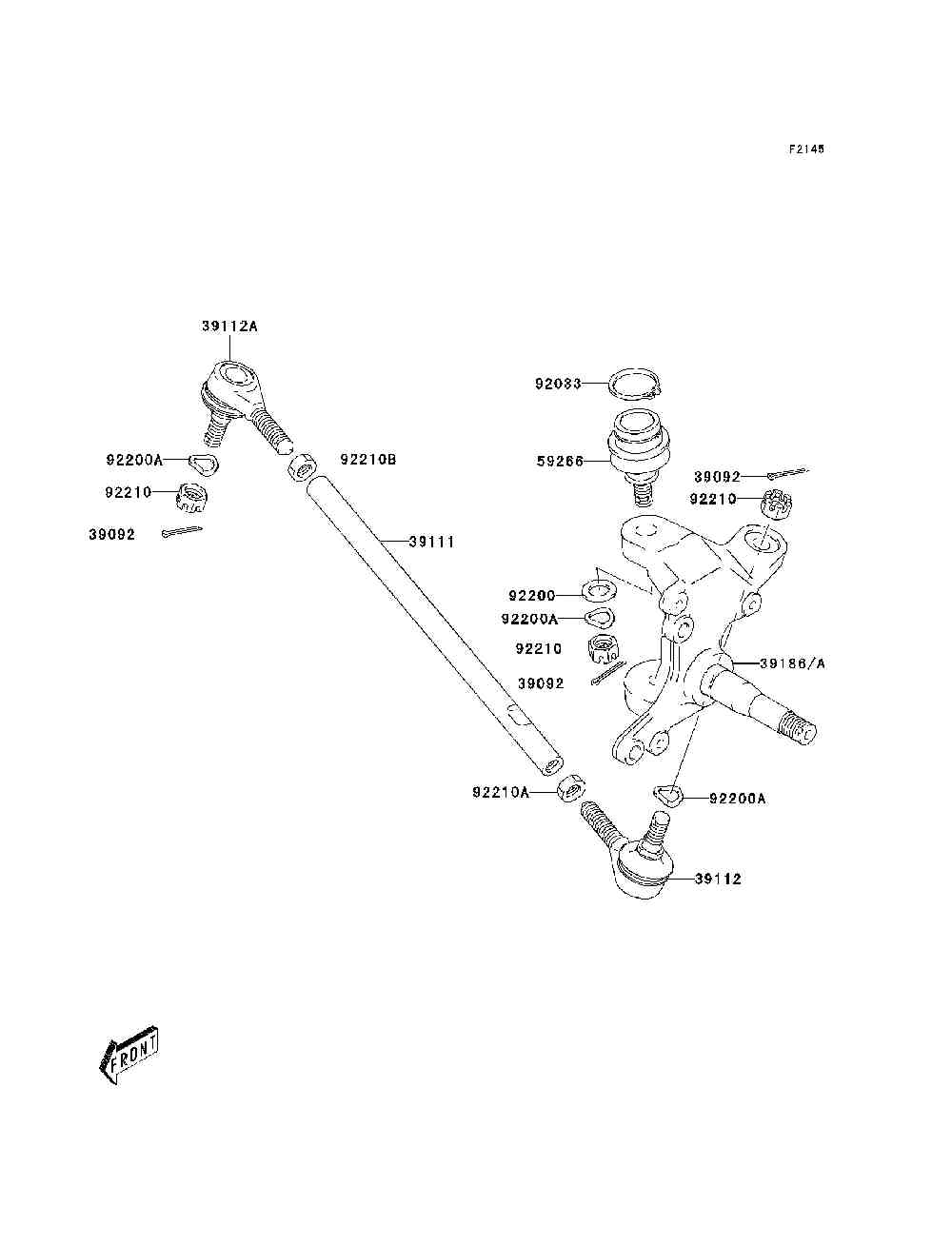 F2145

39112A

92200A

92210

39092

92210B

39111

92033

59266

39092

92210

92200

92200A

92210

39092

39186/A

92210A

92200A

39112

FRONT