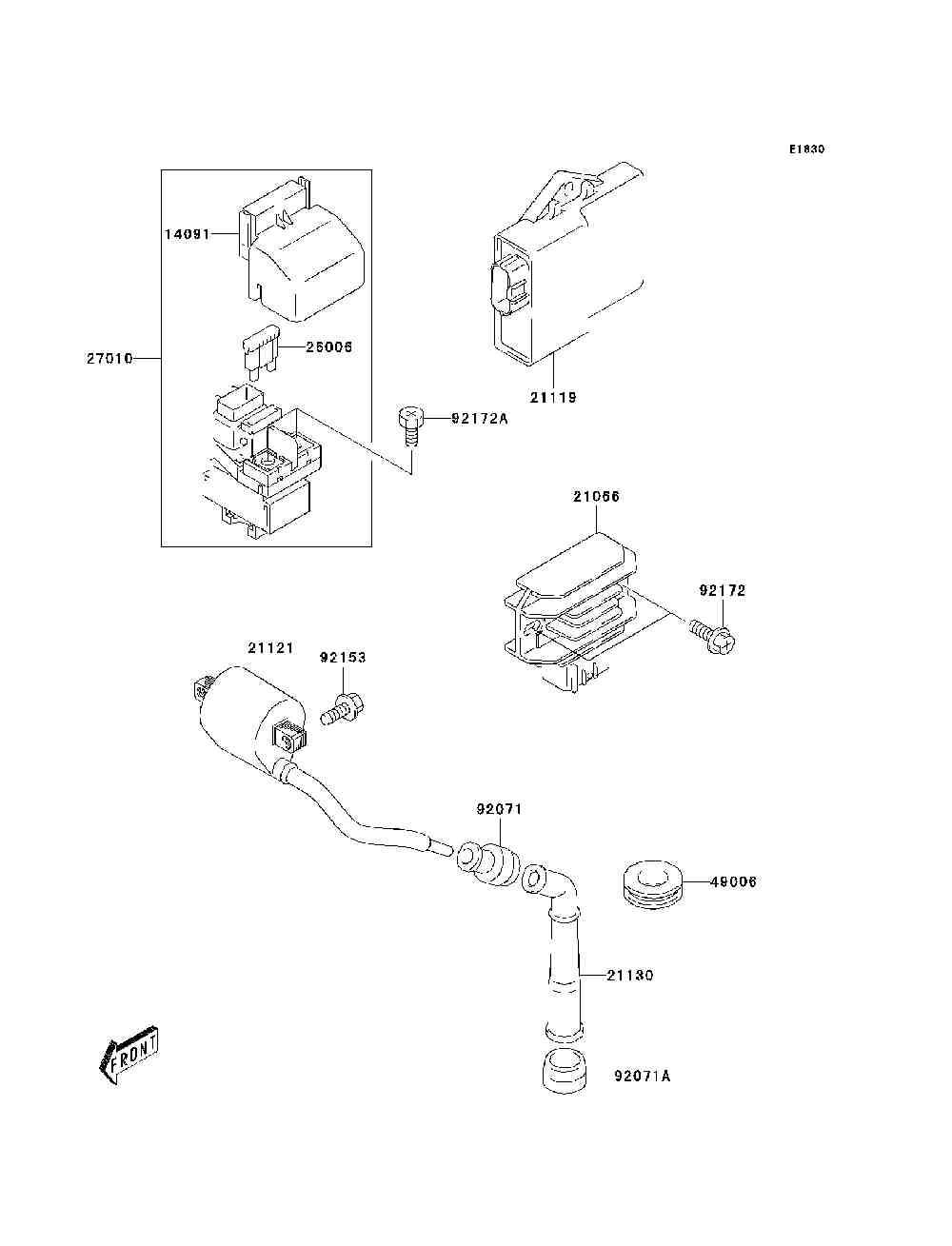 E1830

14091

27010

26006

21119

92172A

21066

92172

21121

92153

92071

49006

21130

FRONT

92071A