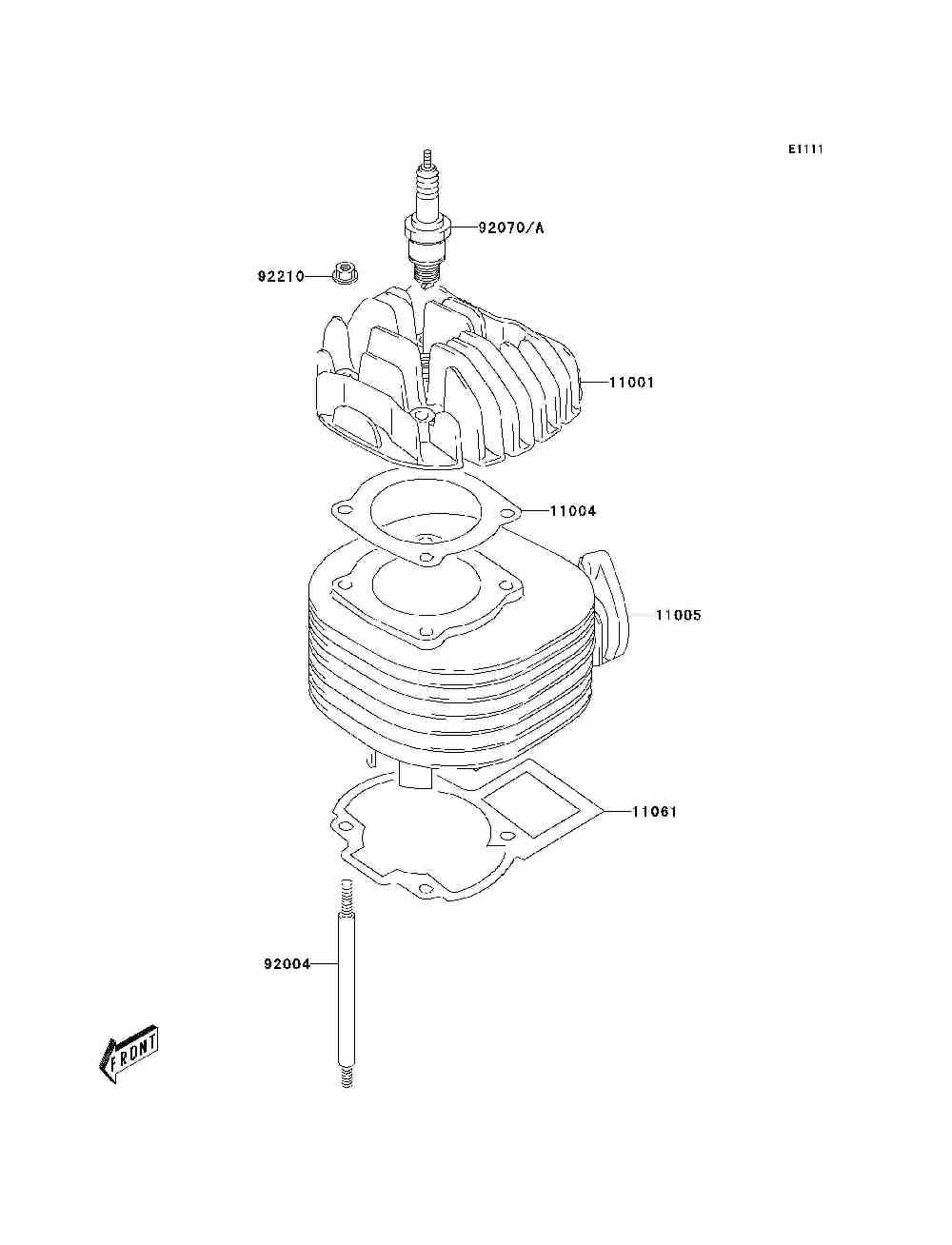 E1111

92070/A

92210

11001

11004

11005

11061

92004

FRONT