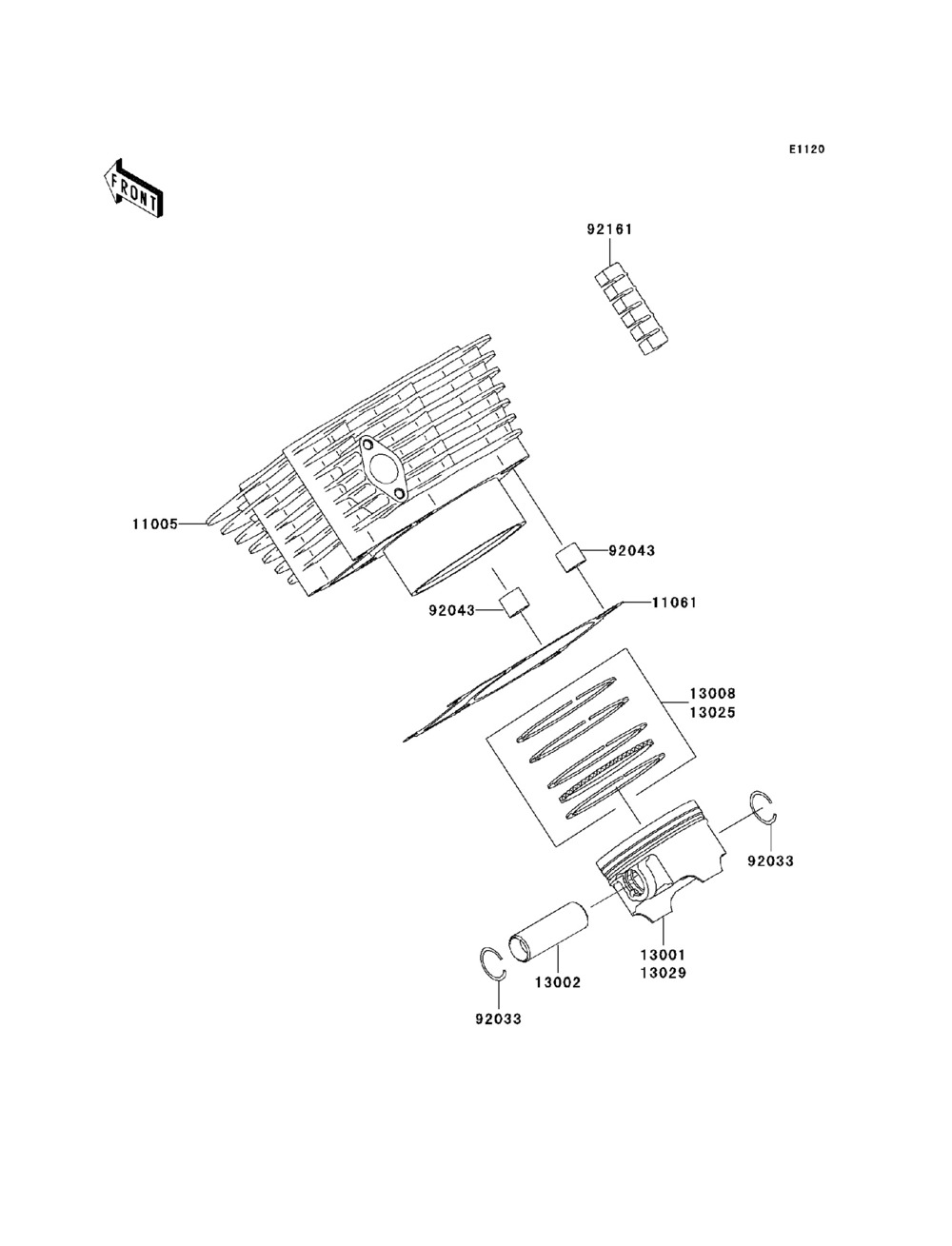 E1120

FRONT

92161

11005

92043

92043

11061

13008
13025

92033

13001
13029

13002

92033