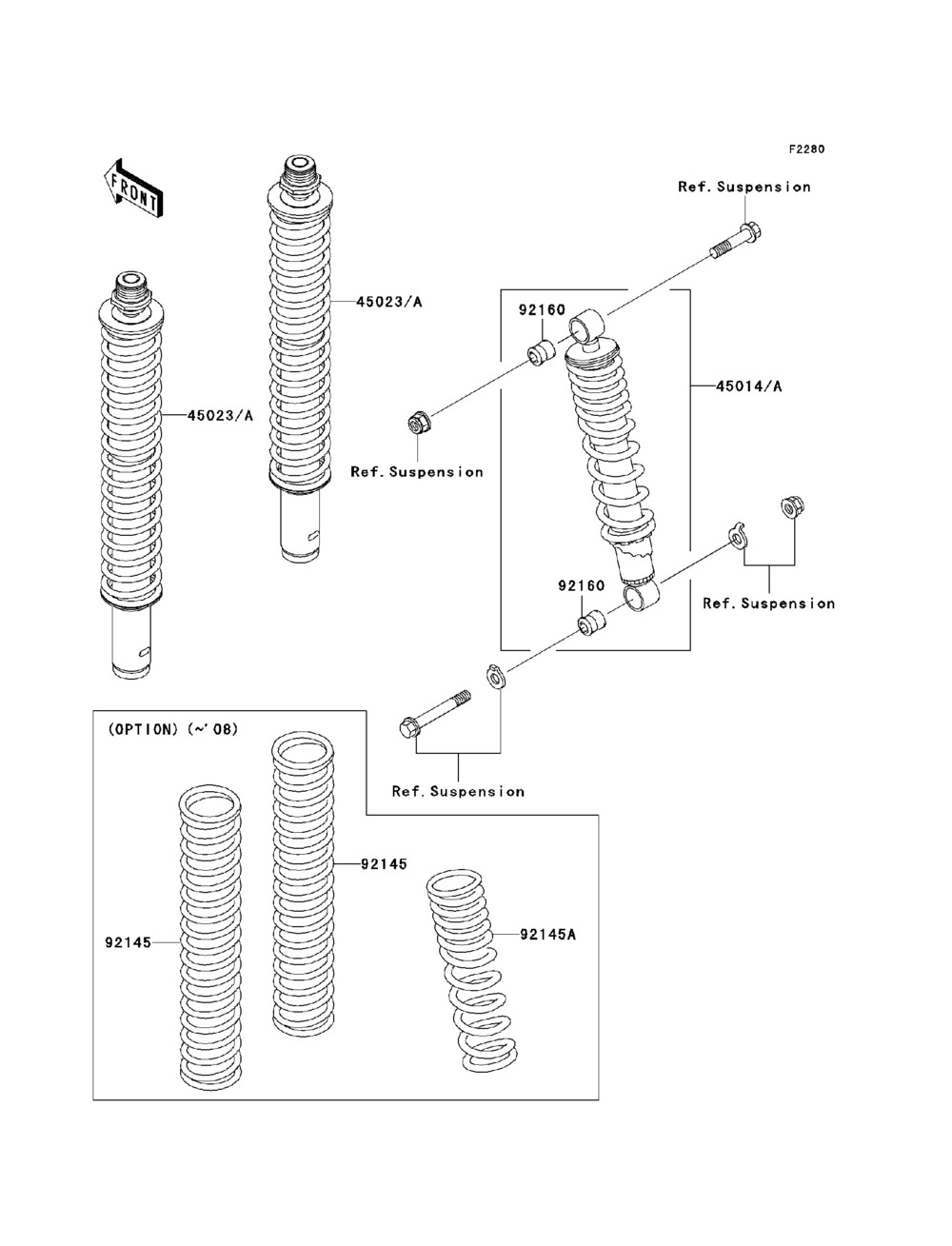 F2280

FRONT

Ref. Suspension

45023/A

92160

45014/A

45023/A

Ref. Suspension

92160

Ref. Suspension

(OPTION) (~'08)

Ref. Suspension

92145

92145A

92145