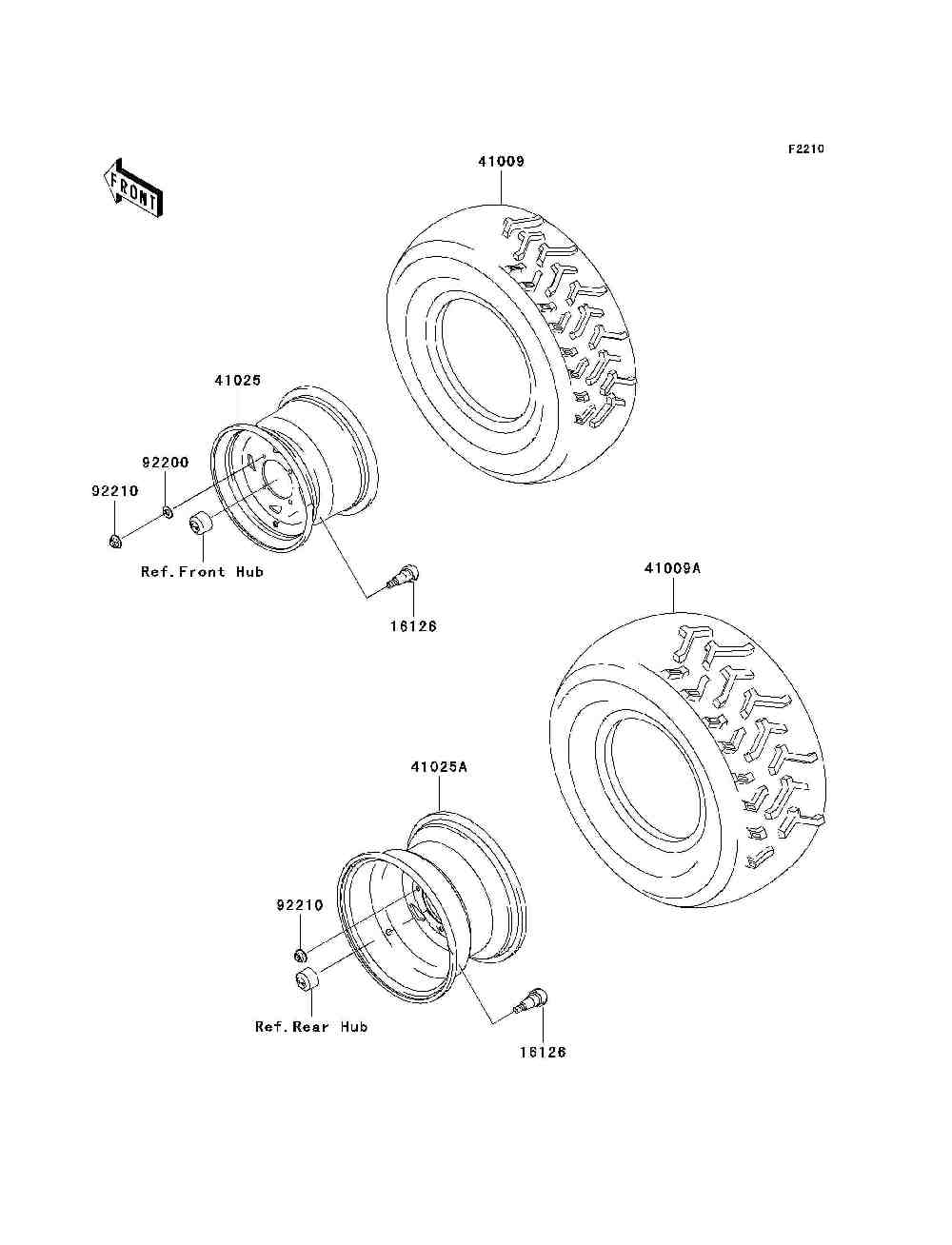 F2210

FRONT

41009

41025

92200

92210

Ref.Front Hub

16126

41009A

41025A

92210

Ref.Rear Hub

16126