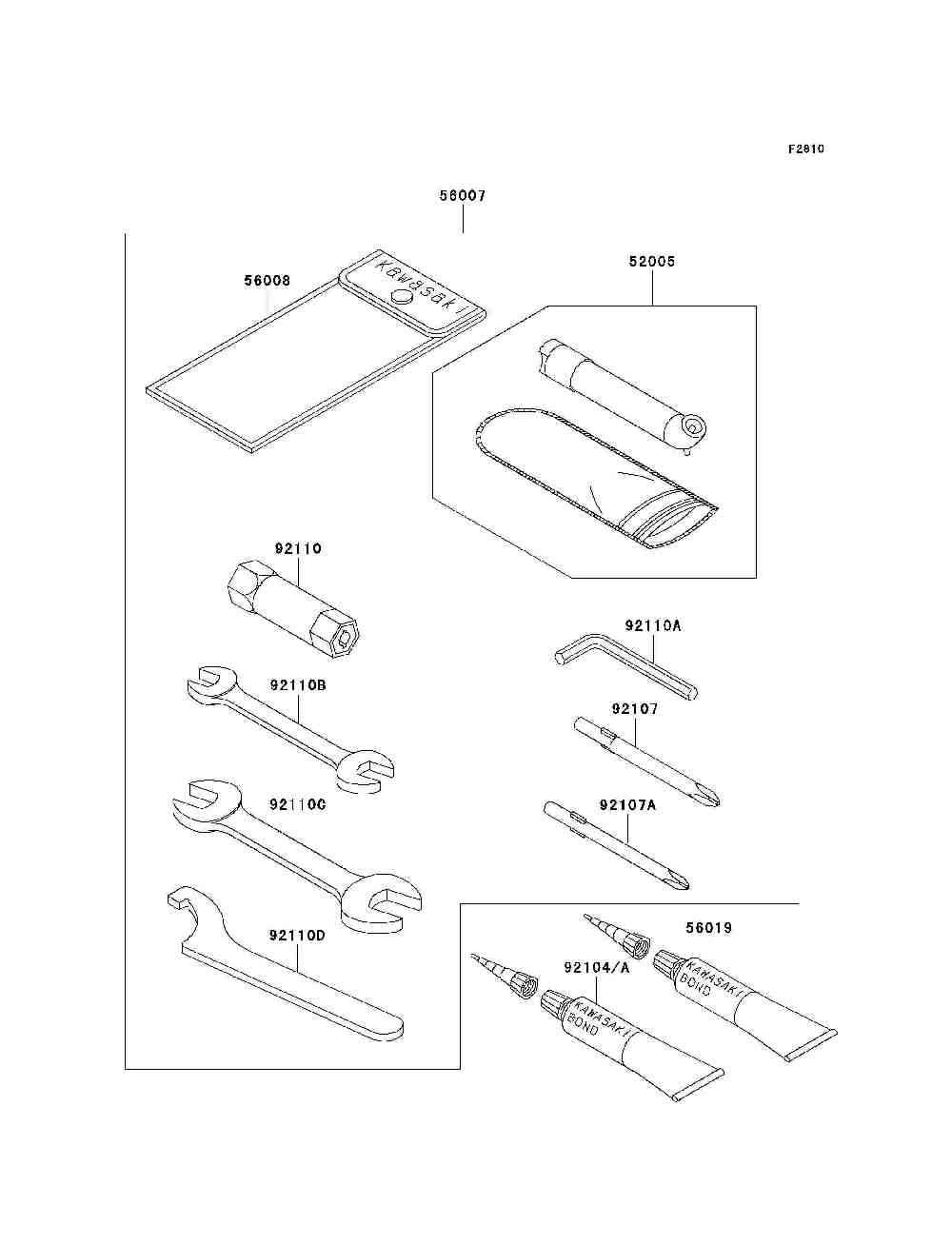 F2810

56007

56008

Kawasaki

52005

92110

92110A

92110B

92107

92110C

92107A

92110D

56019

92104/A

KAWASAKI BOND

KAWASAKI BOND