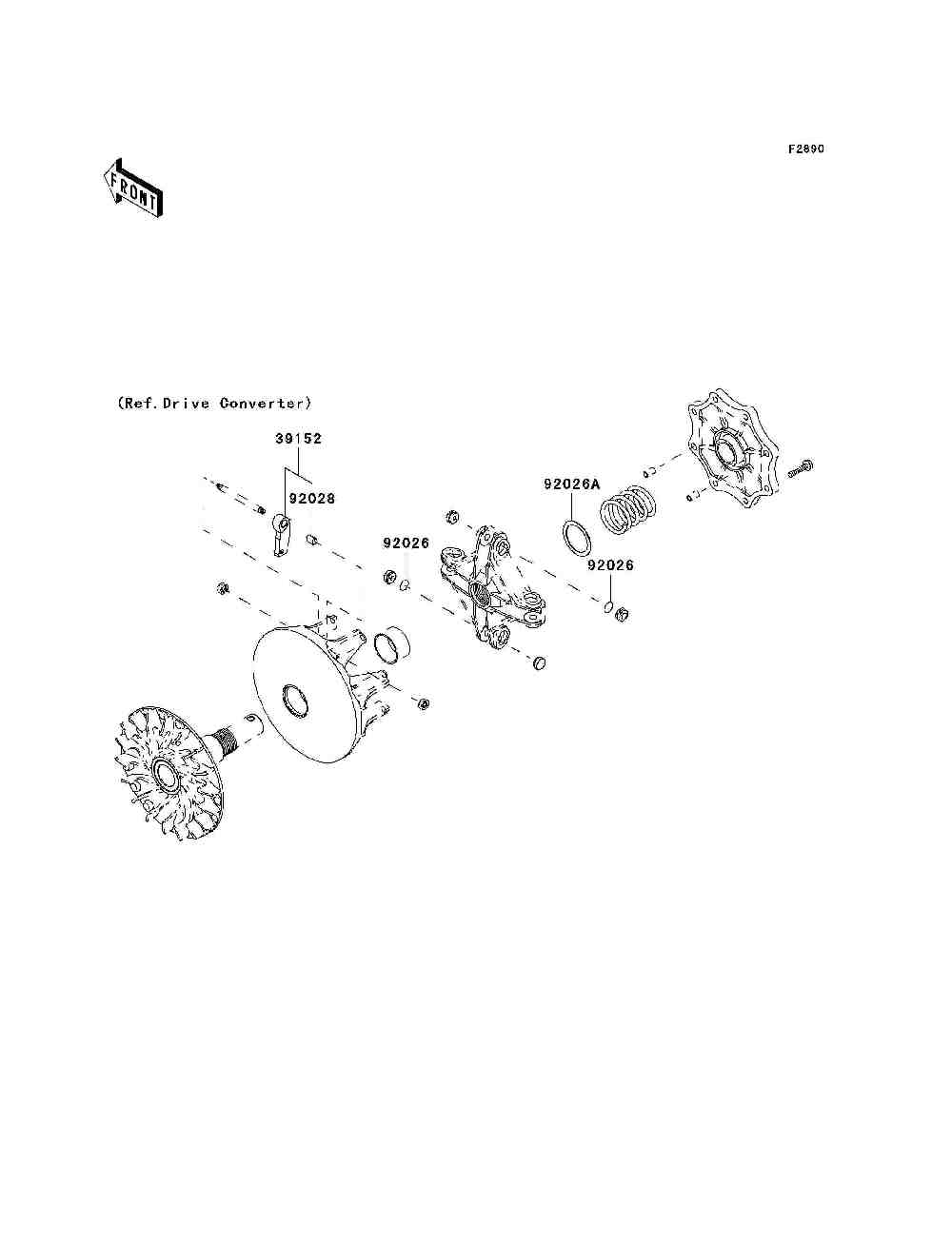 F2890

FRONT

(Ref.Drive Converter)

39152

92028

92026

92026A

92026