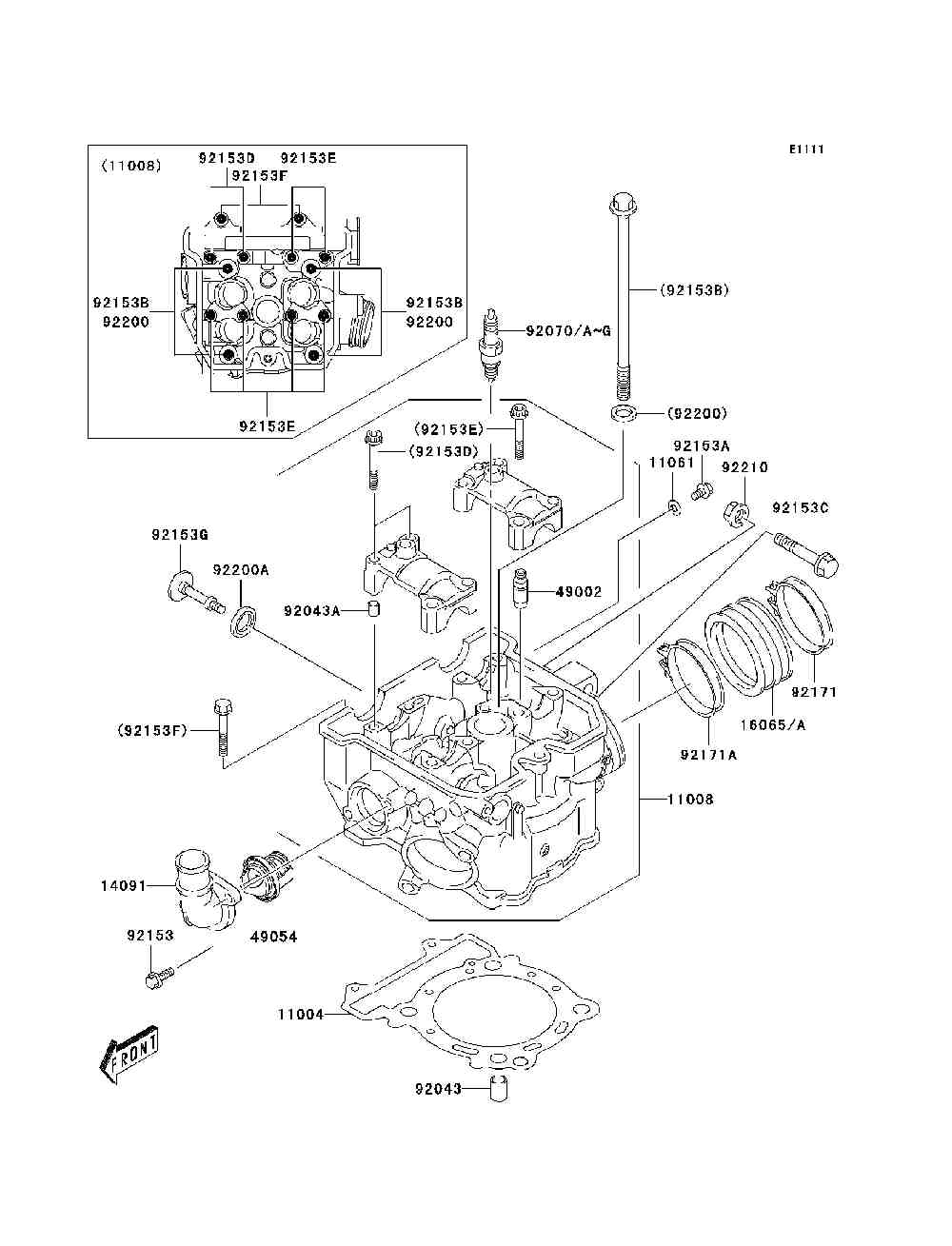 E1111

(11008)
92153D
92153E
92153F
92153B
92200
92153B
92200
92153E

(92153B)
92070/A~G
(92200)
(92153E)
(92153D)
92153A
11061
92210
92153C
92153G
92200A
92043A
49002
92171
16065/A
92171A
(92153F)
11008
14091
49054
92153
11004
FRONT
92043