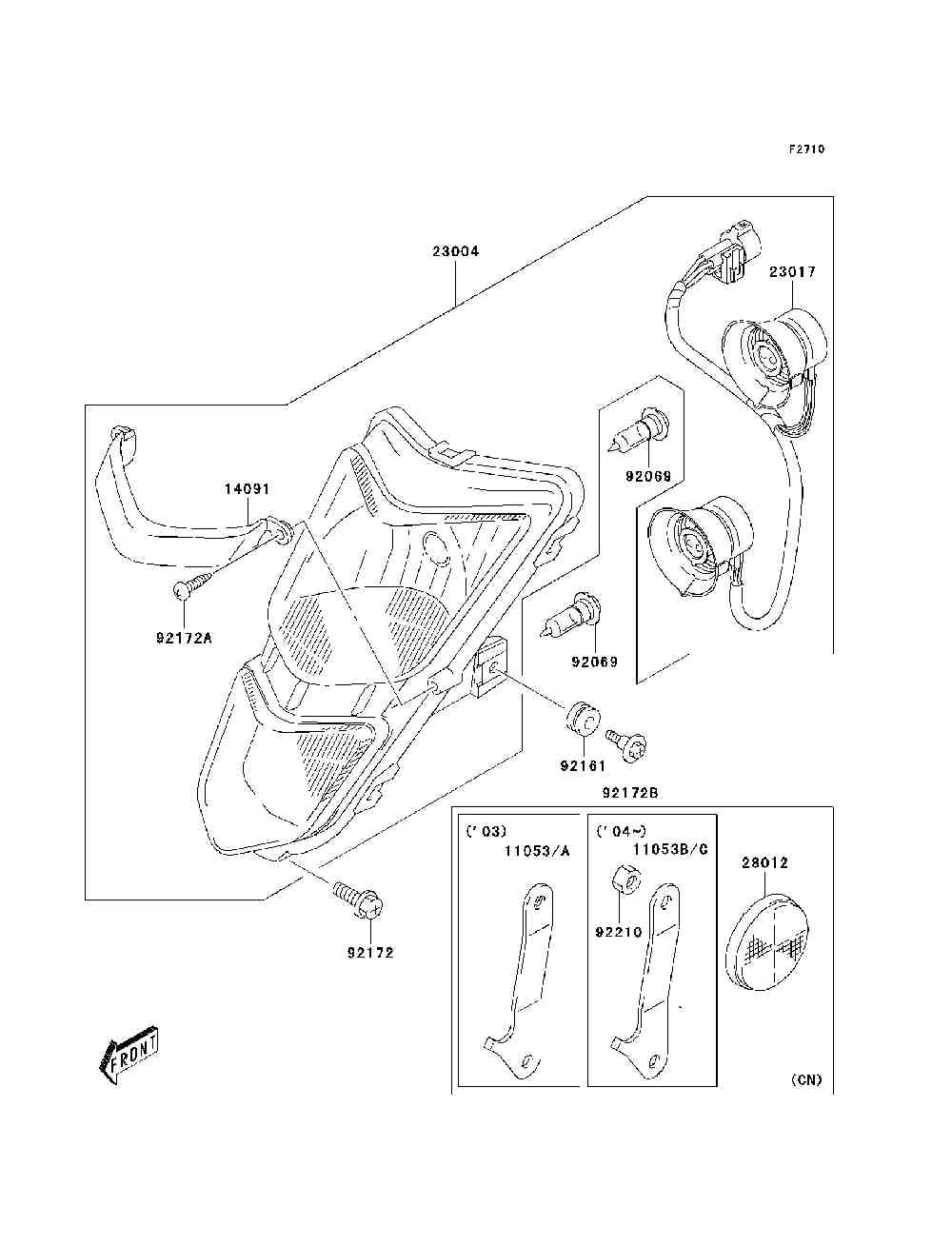 F2710

23004

23017

14091

92069

92172A

92069

92161

92172B

('03)
11053/A

('04~)
11053B/C

28012

92210

92172

FRONT

(CN)