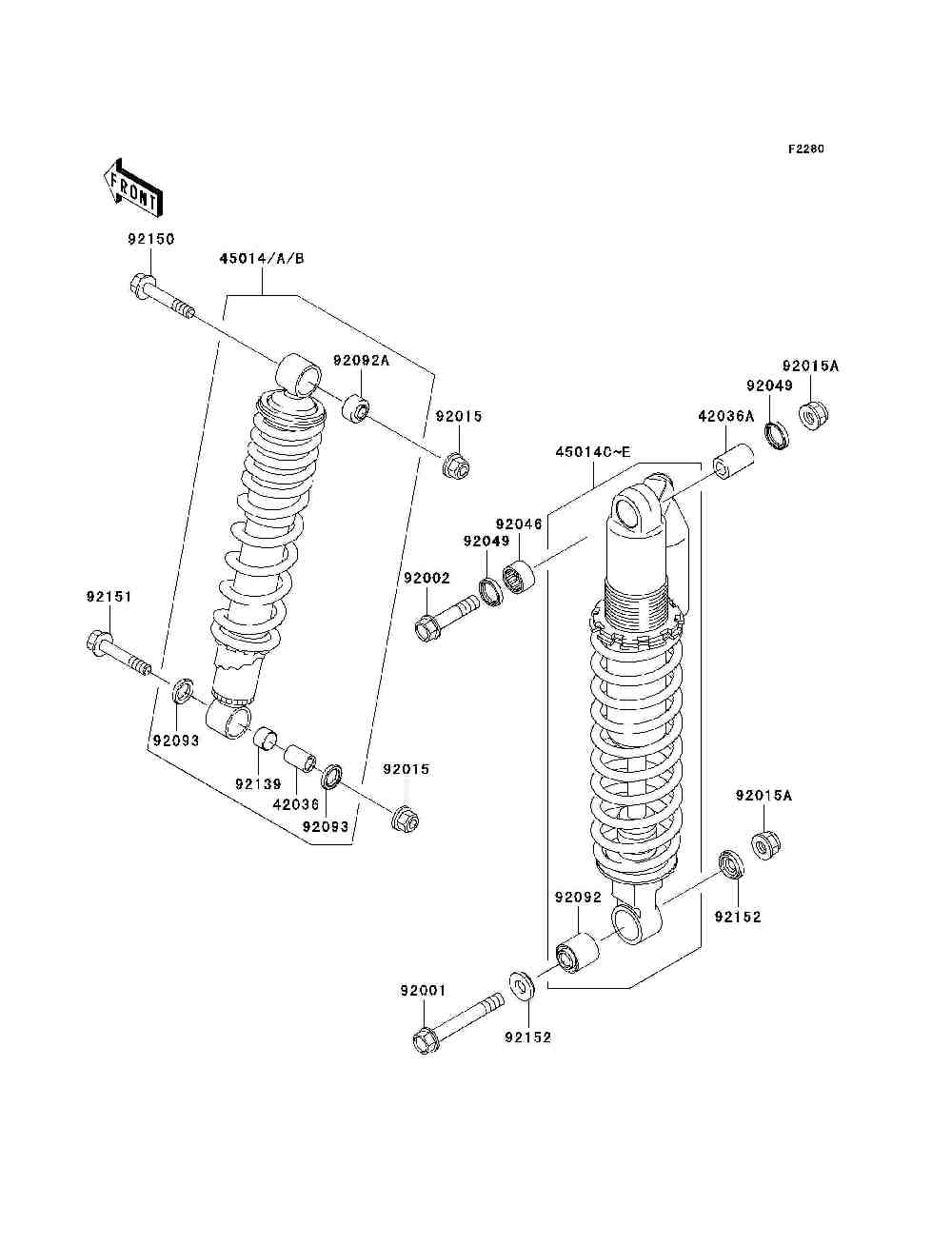 F2280

FRONT

92150

45014/A/B

92092A

92015

92151

92093

92139

42036

92093

92015

92015A

92049

42036A

45014C~E

92046

92049

92002

92015A

92152

92092

92001

92152