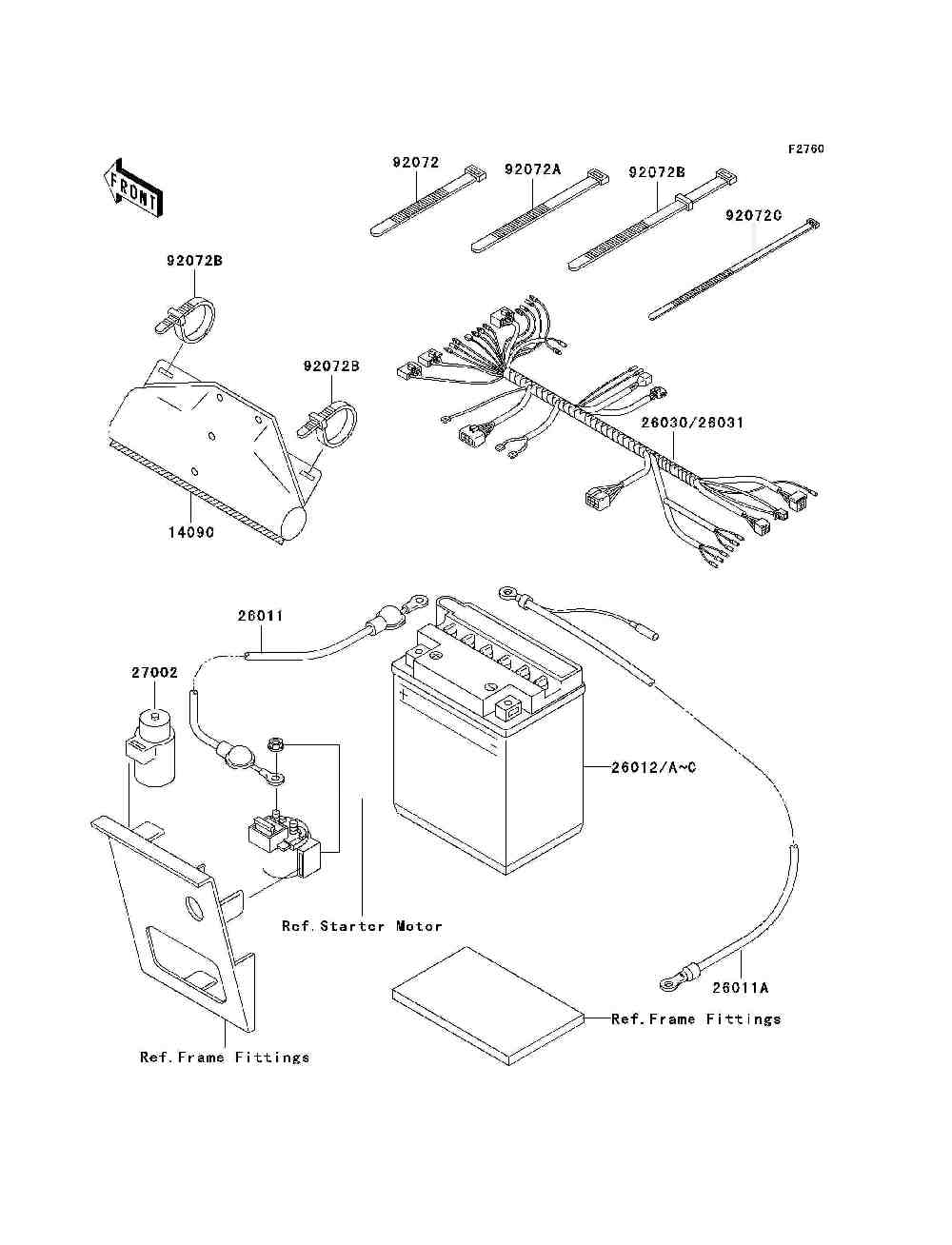 F2760

FRONT

92072

92072A

92072B

92072C

92072B

92072B

26030/26031

14090

26011

27002

26012/A~C

Ref.Starter Motor

26011A

Ref.Frame Fittings

Ref.Frame Fittings