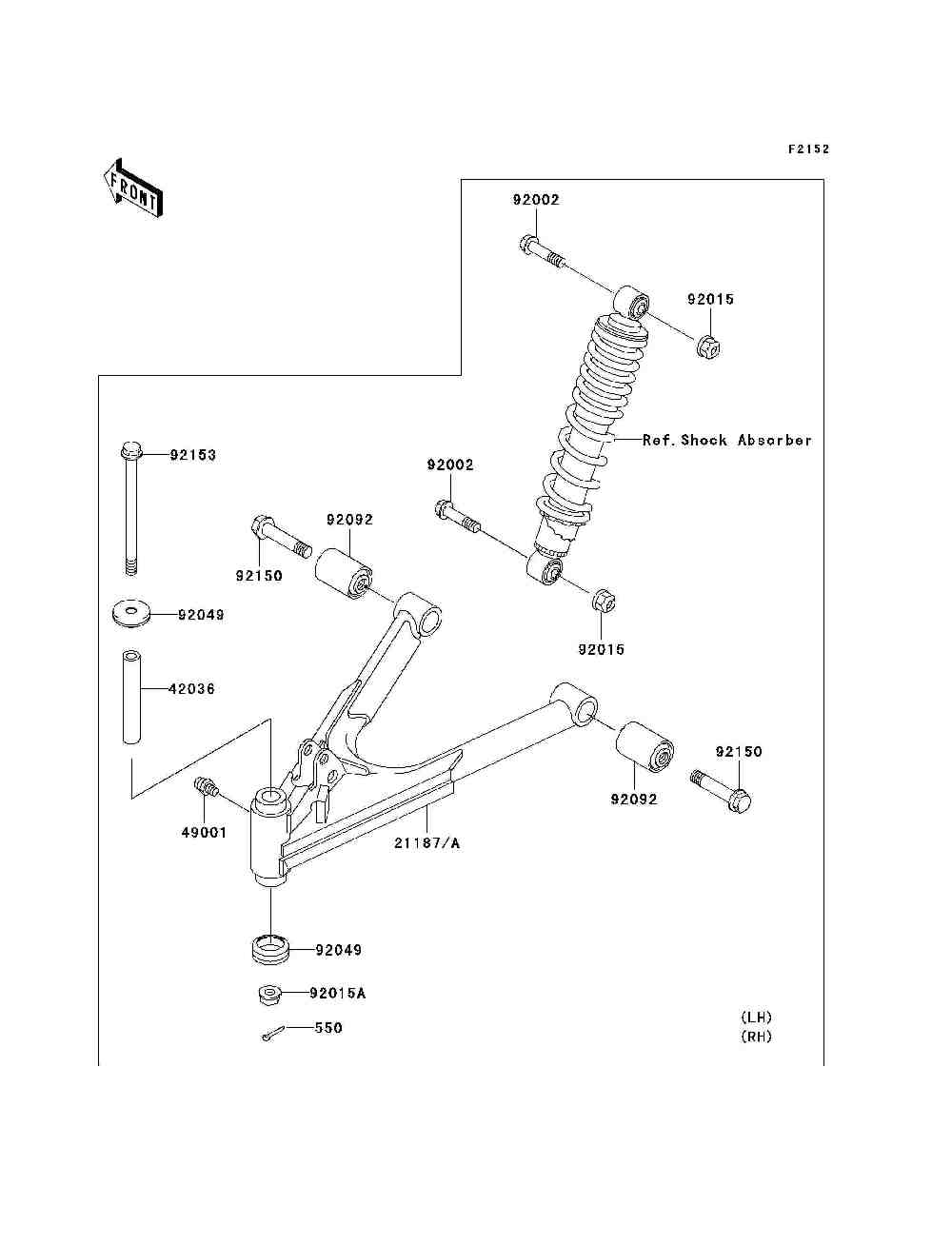 F2152

FRONT

92002

92015

Ref. Shock Absorber

92153

92002

92092

92150

92049

92015

42036

92150

92092

49001

21187/A

92049

92015A

550

(LH)
(RH)