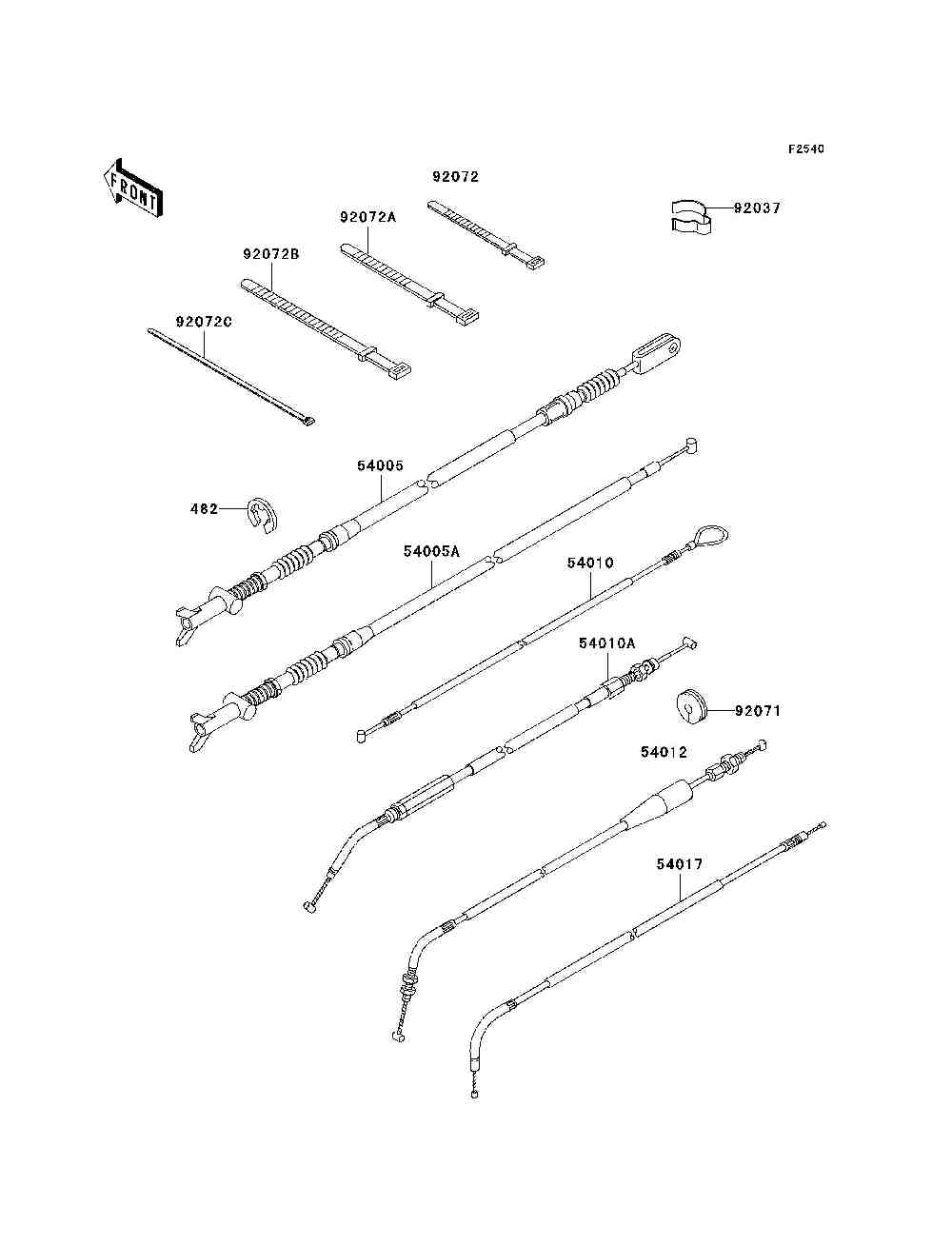 F2540

FRONT

92072

92037

92072A

92072B

92072C

54005

482

54005A

54010

54010A

92071

54012

54017