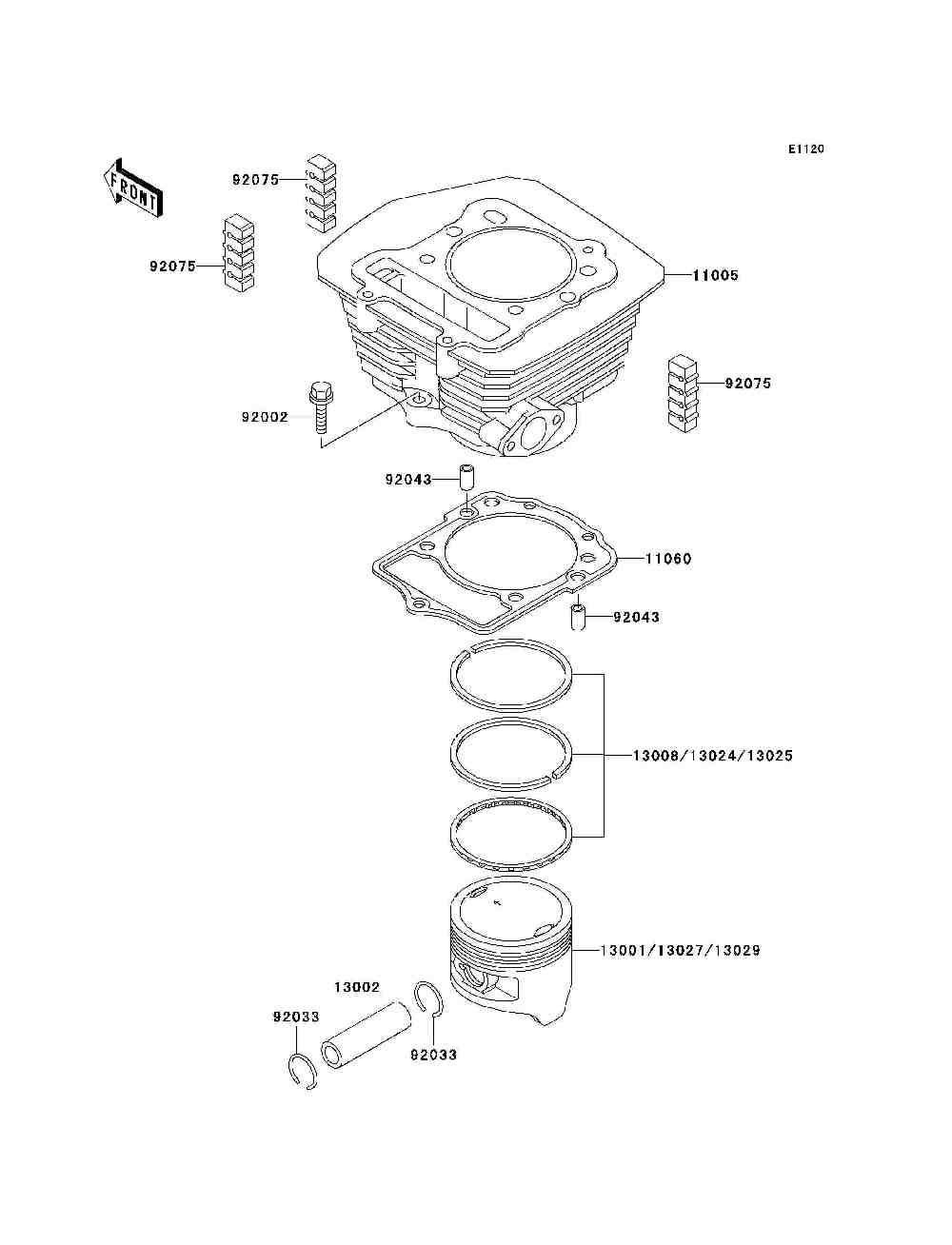 E1120

FRONT

92075

92075

11005

92075

92002

92043

11060

92043

13008/13024/13025

13001/13027/13029

13002

92033

92033